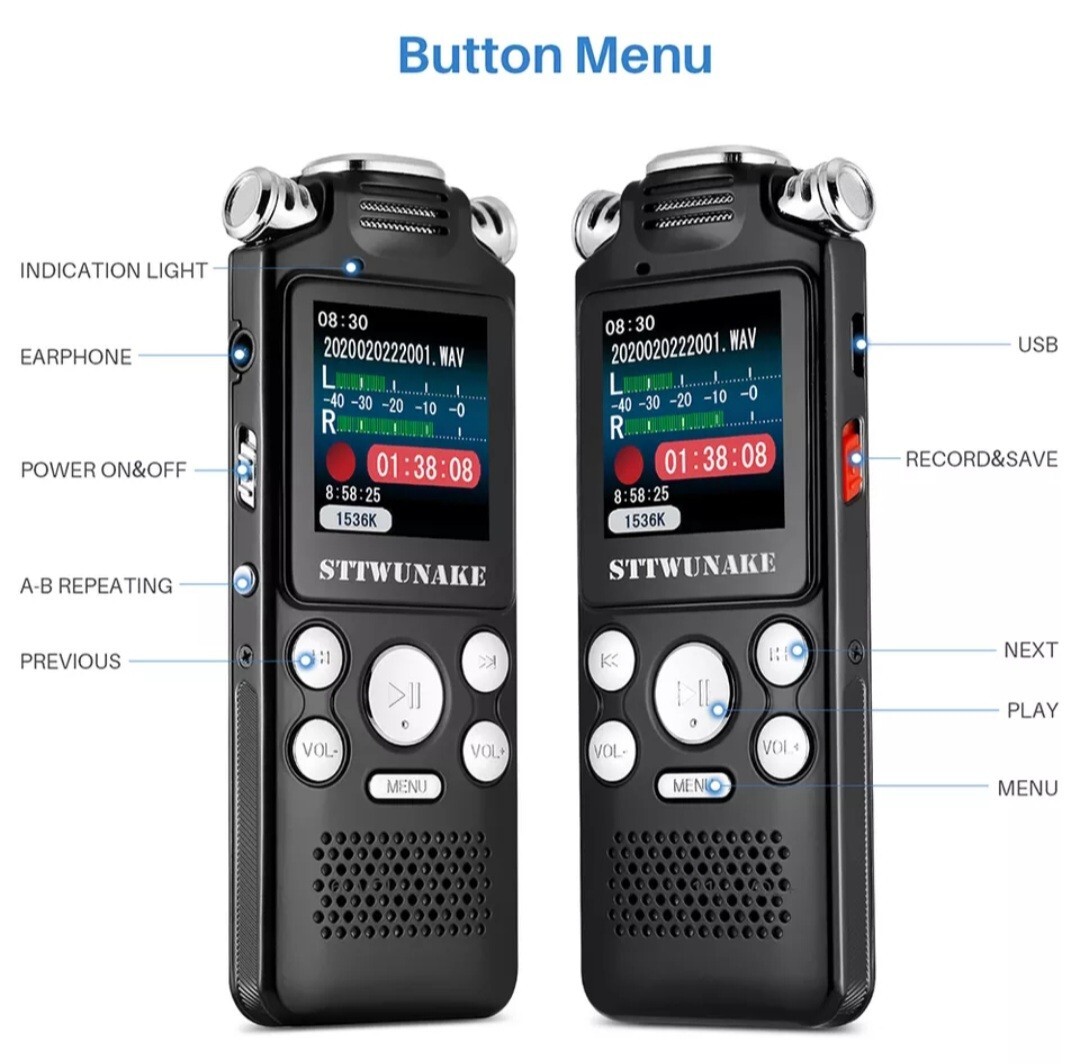 Button Menu

INDICATION LIGHT

EARPHONE

POWER ON&OFF

A-B REPEATING

PREVIOUS

08:30
2020020222001.WAV
L
-40 -30 -20 -10 -0
R
01:38:08
8:58:25
1536K
STTWUNAKE

VOL-
VOL+
MENU

08:30
2020020222001.WAV
L
-40 -30 -20 -10 -0
R
01:38:08
8:58:25
1536K
STTWUNAKE

VOL-
VOL+
MENU

USB

RECORD&SAVE

NEXT

PLAY

MENU