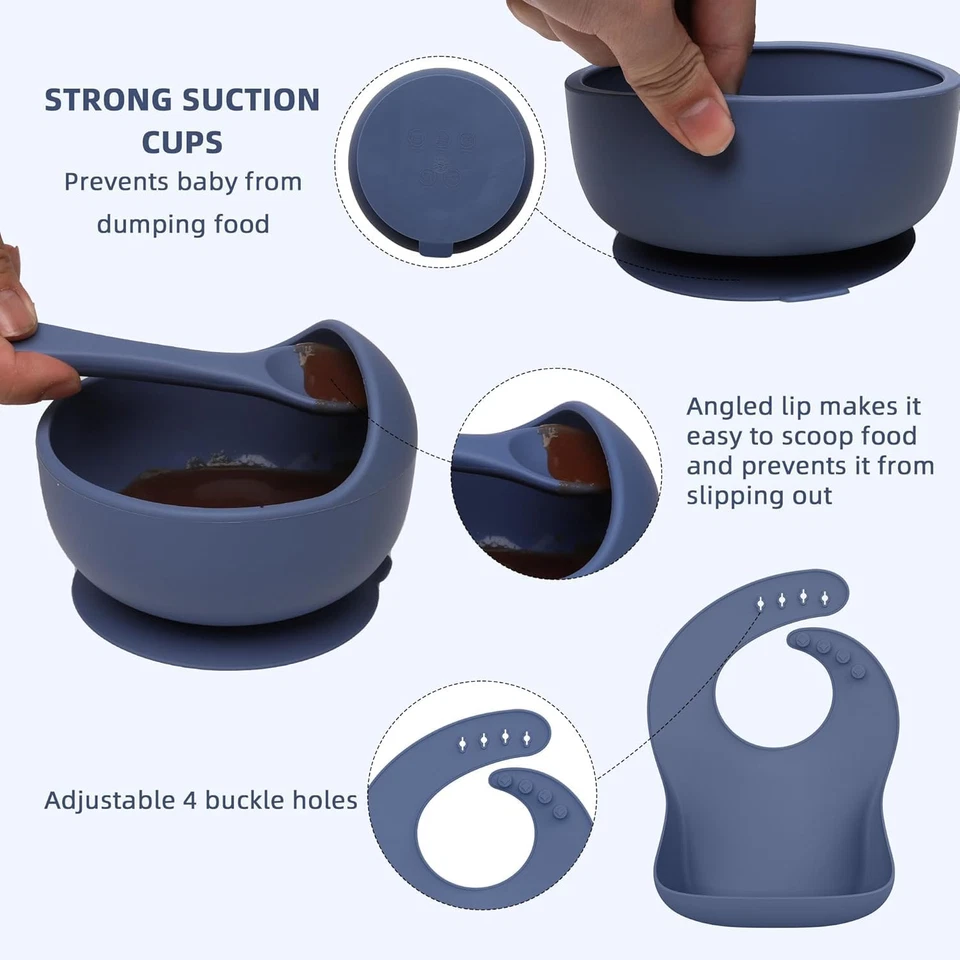 STRONG SUCTION CUPS
Prevents baby from dumping food

Angled lip makes it easy to scoop food and prevents it from slipping out

Adjustable 4 buckle holes