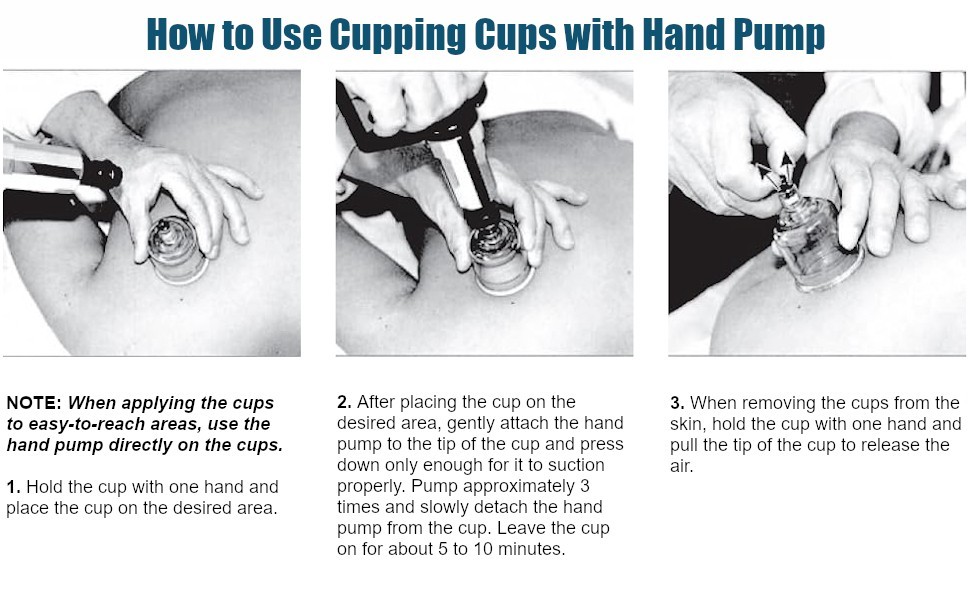 How to Use Cupping Cups with Hand Pump

NOTE: When applying the cups to easy-to-reach areas, use the hand pump directly on the cups.

1. Hold the cup with one hand and place the cup on the desired area.

2. After placing the cup on the desired area, gently attach the hand pump to the tip of the cup and press down only enough for it to suction properly. Pump approximately 3 times and slowly detach the hand pump from the cup. Leave the cup on for about 5 to 10 minutes.

3. When removing the cups from the skin, hold the cup with one hand and pull the tip of the cup to release the air.