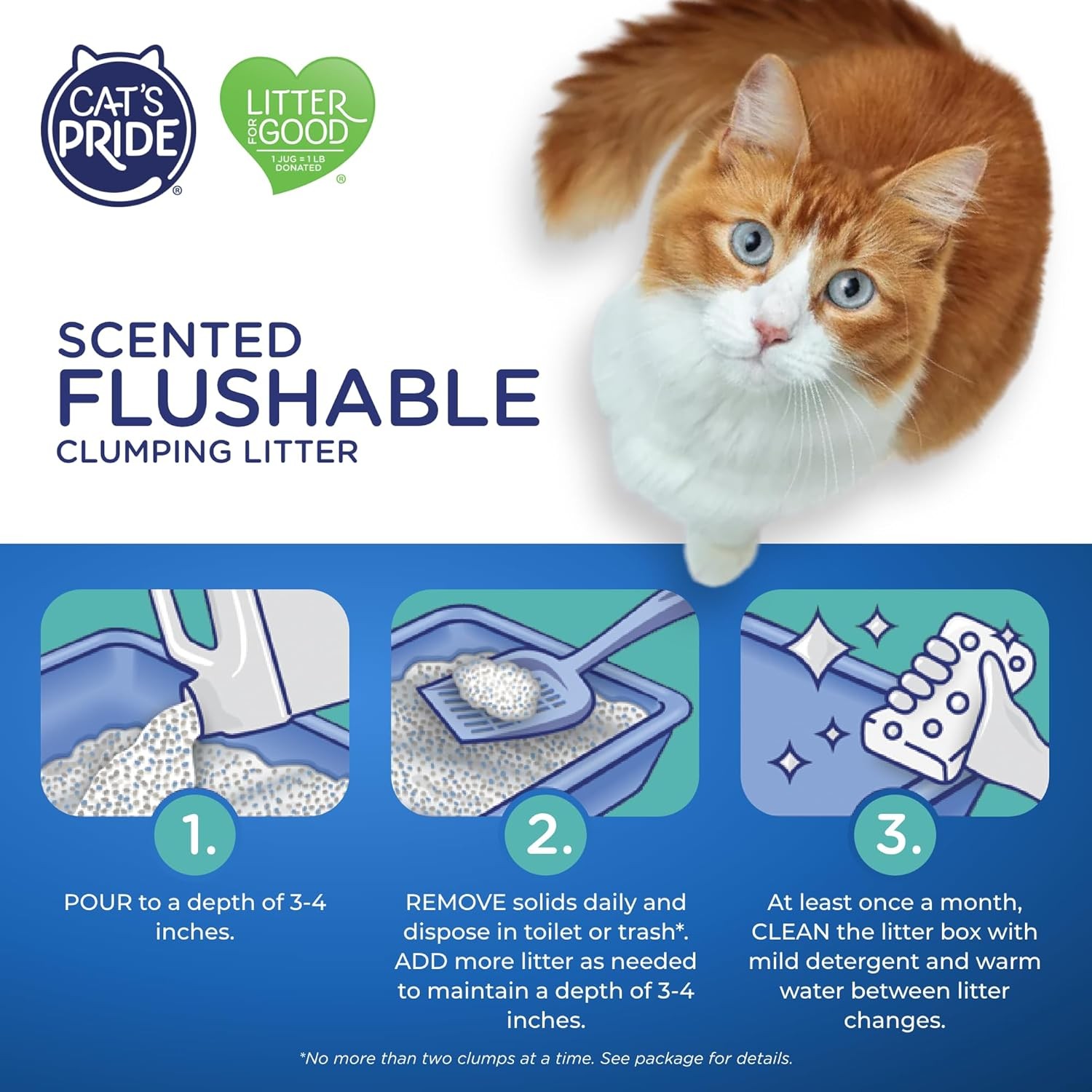 CAT'S PRIDE®

LITTER FOR GOOD
1 JUG = 1 LB DONATED
®

SCENTED
FLUSHABLE
CLUMPING LITTER

1.
POUR to a depth of 3-4 inches.

2.
REMOVE solids daily and dispose in toilet or trash*. ADD more litter as needed to maintain a depth of 3-4 inches.

3.
At least once a month, CLEAN the litter box with mild detergent and warm water between litter changes.

*No more than two clumps at a time. See package for details.