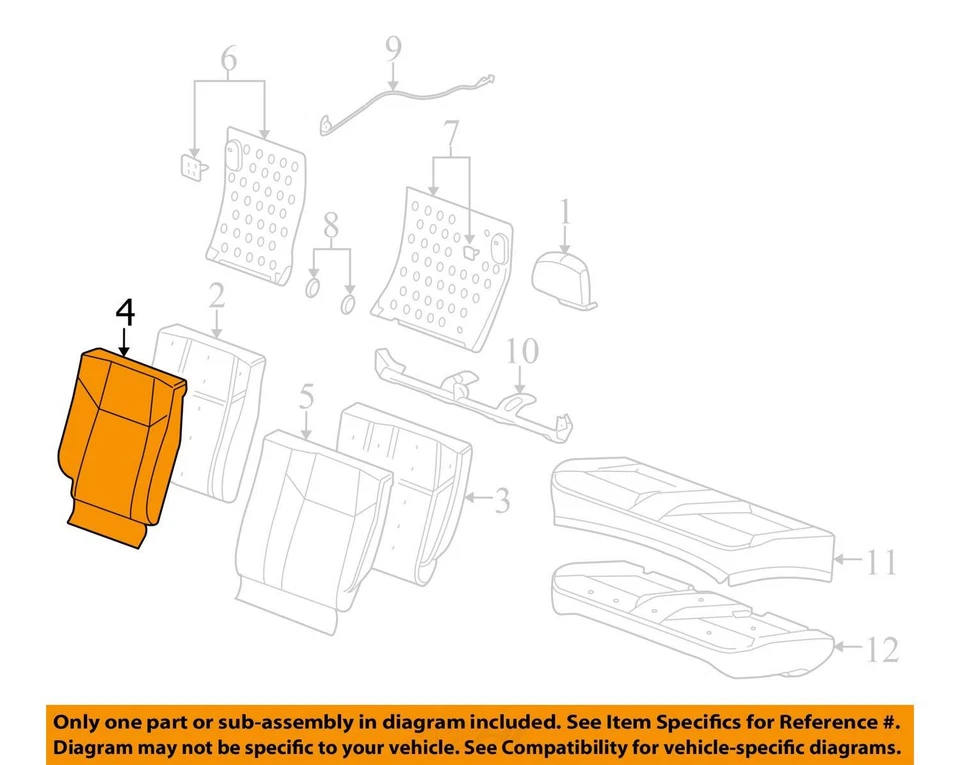 6
9
7
8
1
4
2
10
5
3
11
12

Only one part or sub-assembly in diagram included. See Item Specifics for Reference #. Diagram may not be specific to your vehicle. See Compatibility for vehicle-specific diagrams.