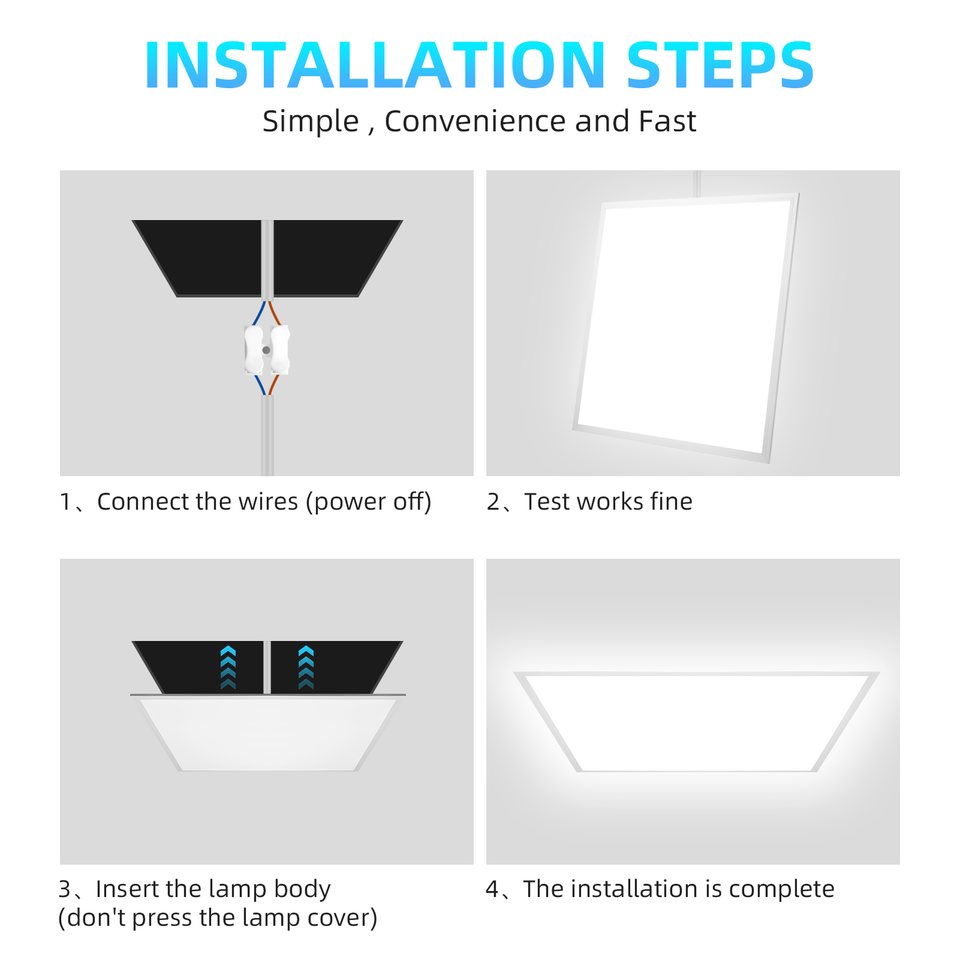 INSTALLATION STEPS

Simple , Convenience and Fast

1、Connect the wires (power off)

2、Test works fine

3、Insert the lamp body (don't press the lamp cover)

4、The installation is complete