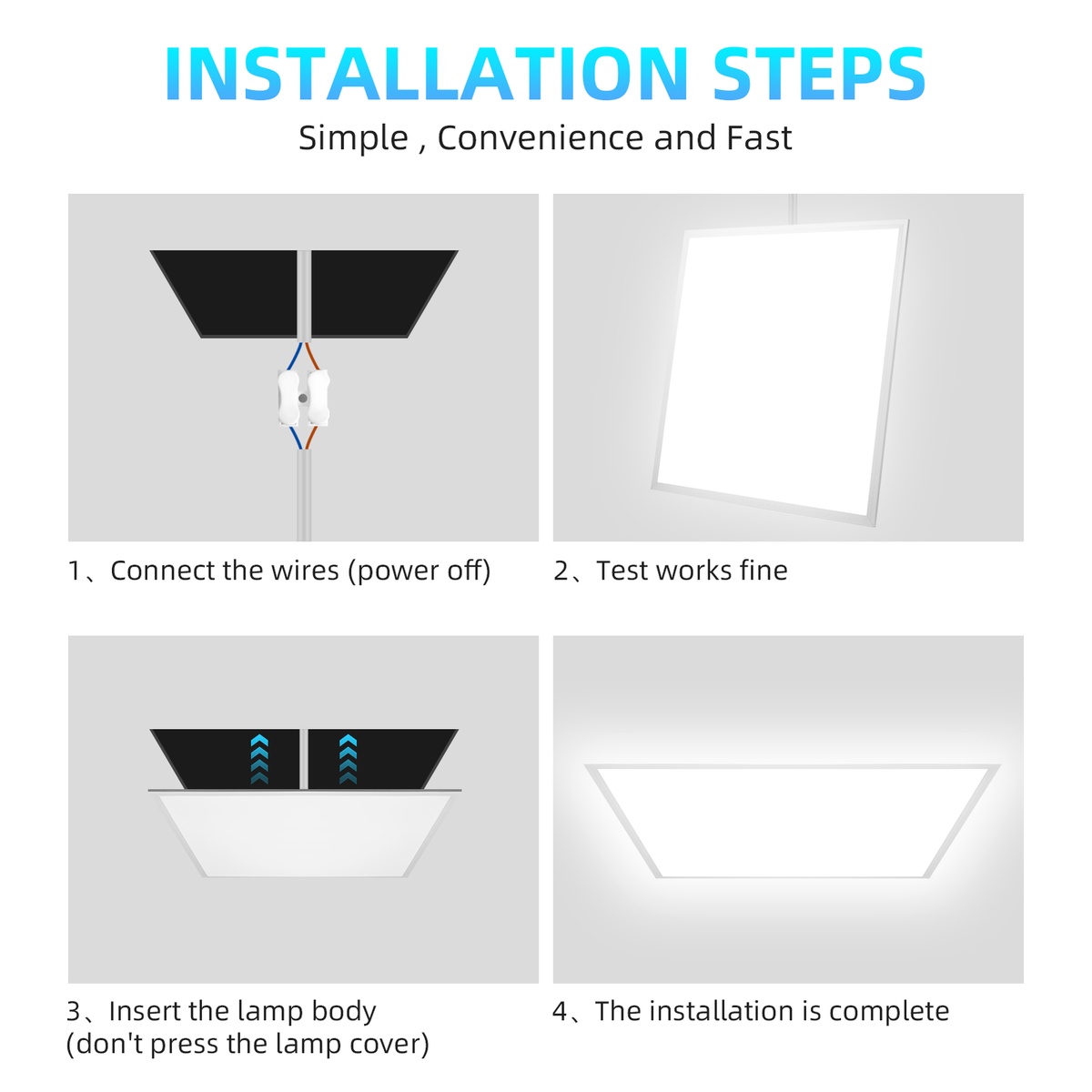 INSTALLATION STEPS

Simple , Convenience and Fast

1、Connect the wires (power off)

2、Test works fine

3、Insert the lamp body (don't press the lamp cover)

4、The installation is complete