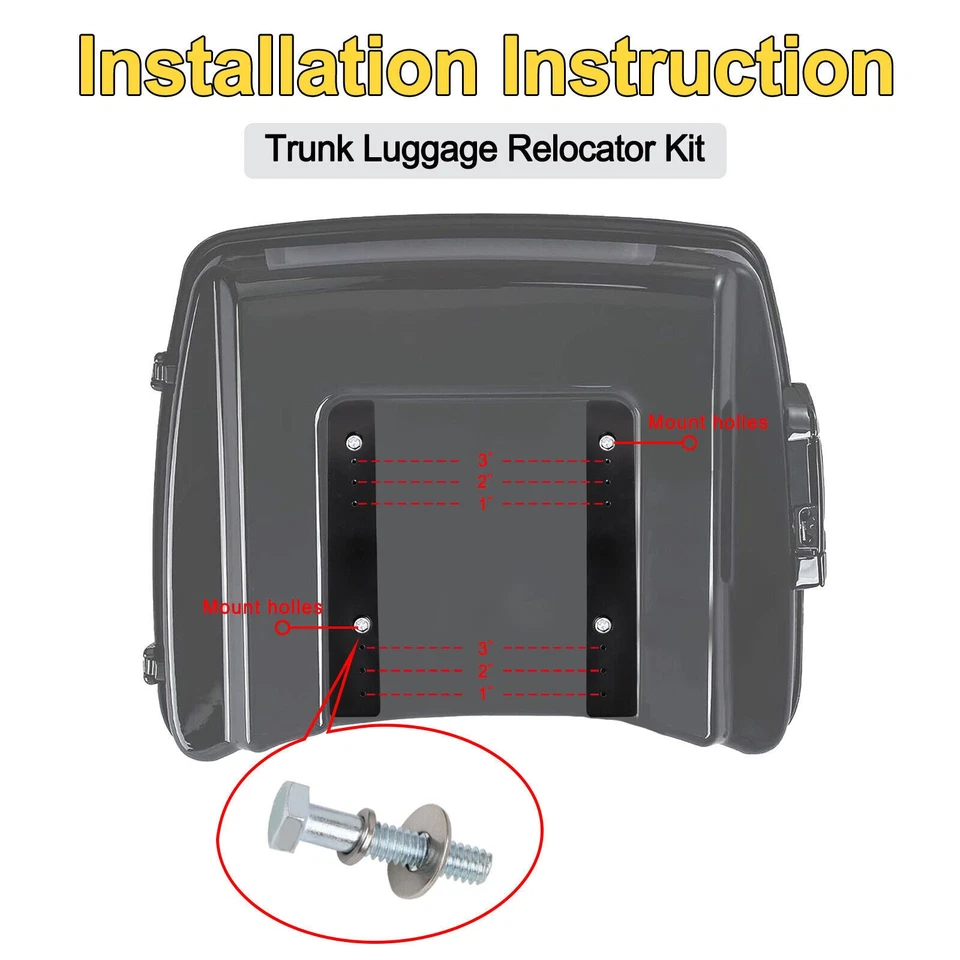 Installation Instruction

Trunk Luggage Relocator Kit

Mount holles

3"
2"
1"

Mount holles

3"
2"
1"