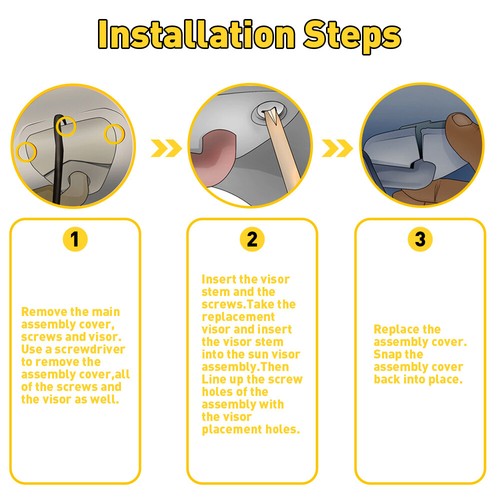 Installation Steps

1

Remove the main assembly cover, screws and visor. Use a screwdriver to remove the assembly cover,all of the screws and the visor as well.

2

Insert the visor stem and the screws.Take the replacement visor and insert the visor stem into the sun visor assembly.Then Line up the screw holes of the assembly with the visor placement holes.

3

Replace the assembly cover. Snap the assembly cover back into place.