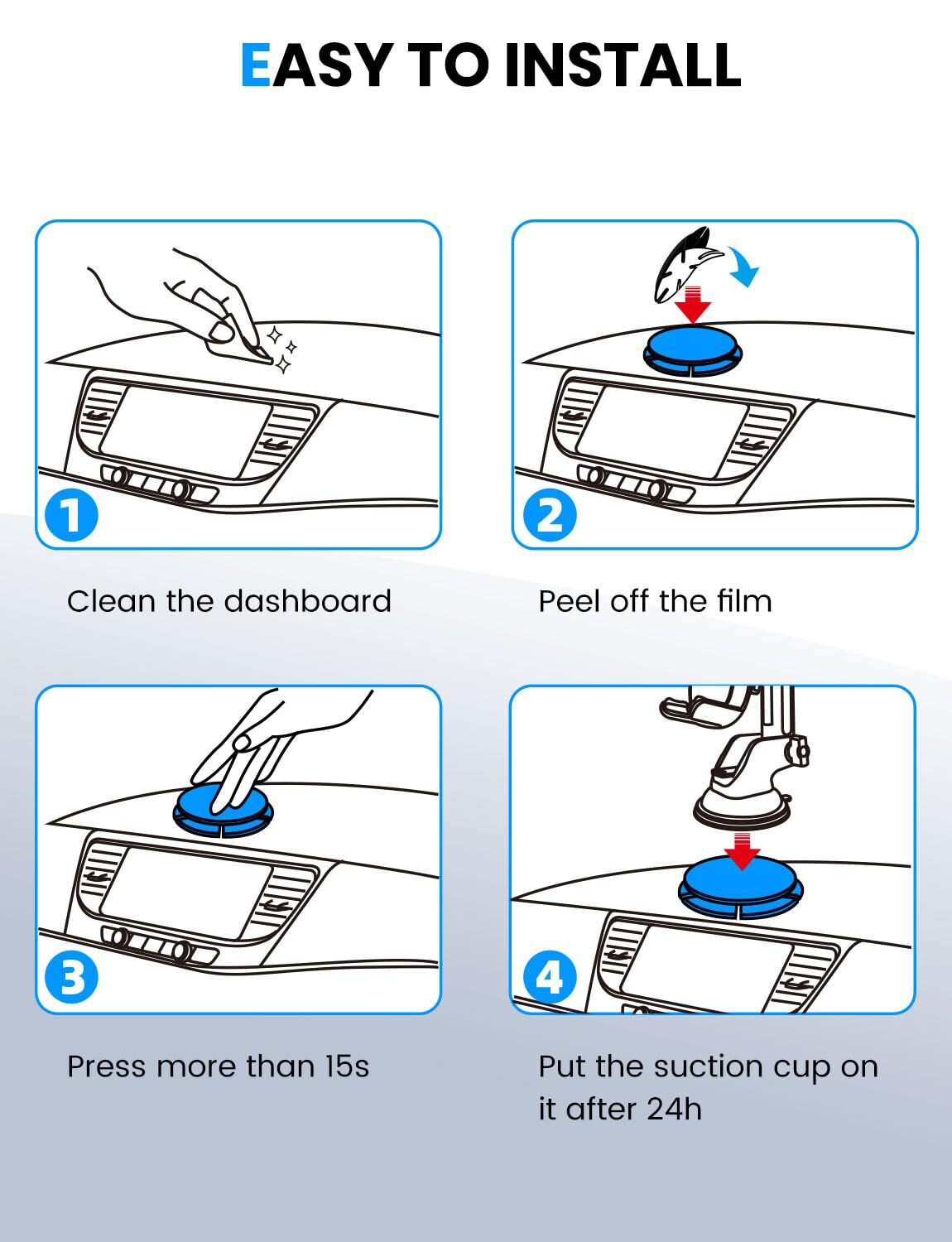 EASY TO INSTALL

1

Clean the dashboard

2

Peel off the film

3

Press more than 15s

4

Put the suction cup on it after 24h