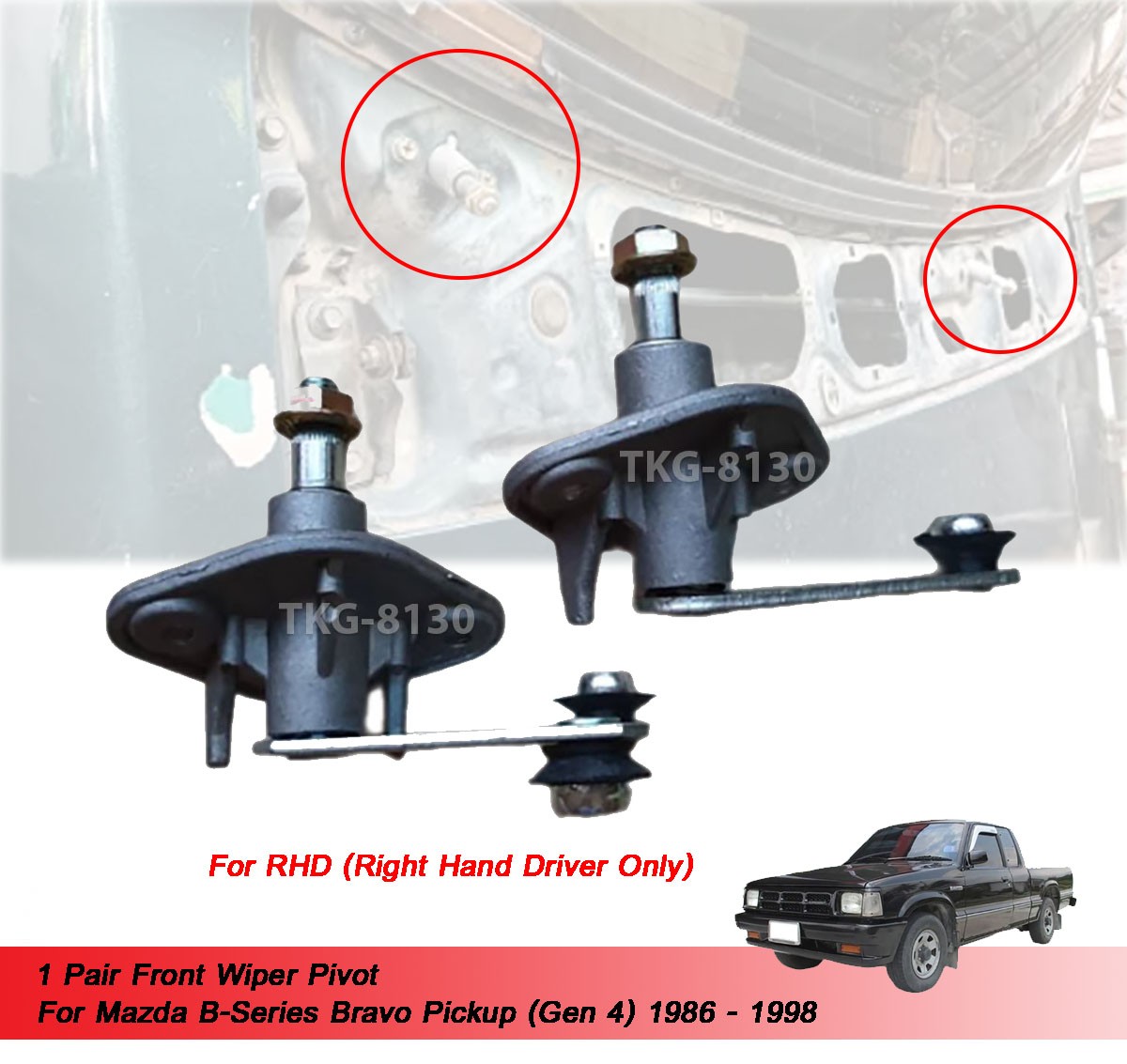 TKG-8130

TKG-8130

For RHD (Right Hand Driver Only)

1 Pair Front Wiper Pivot
For Mazda B-Series Bravo Pickup (Gen 4) 1986 - 1998