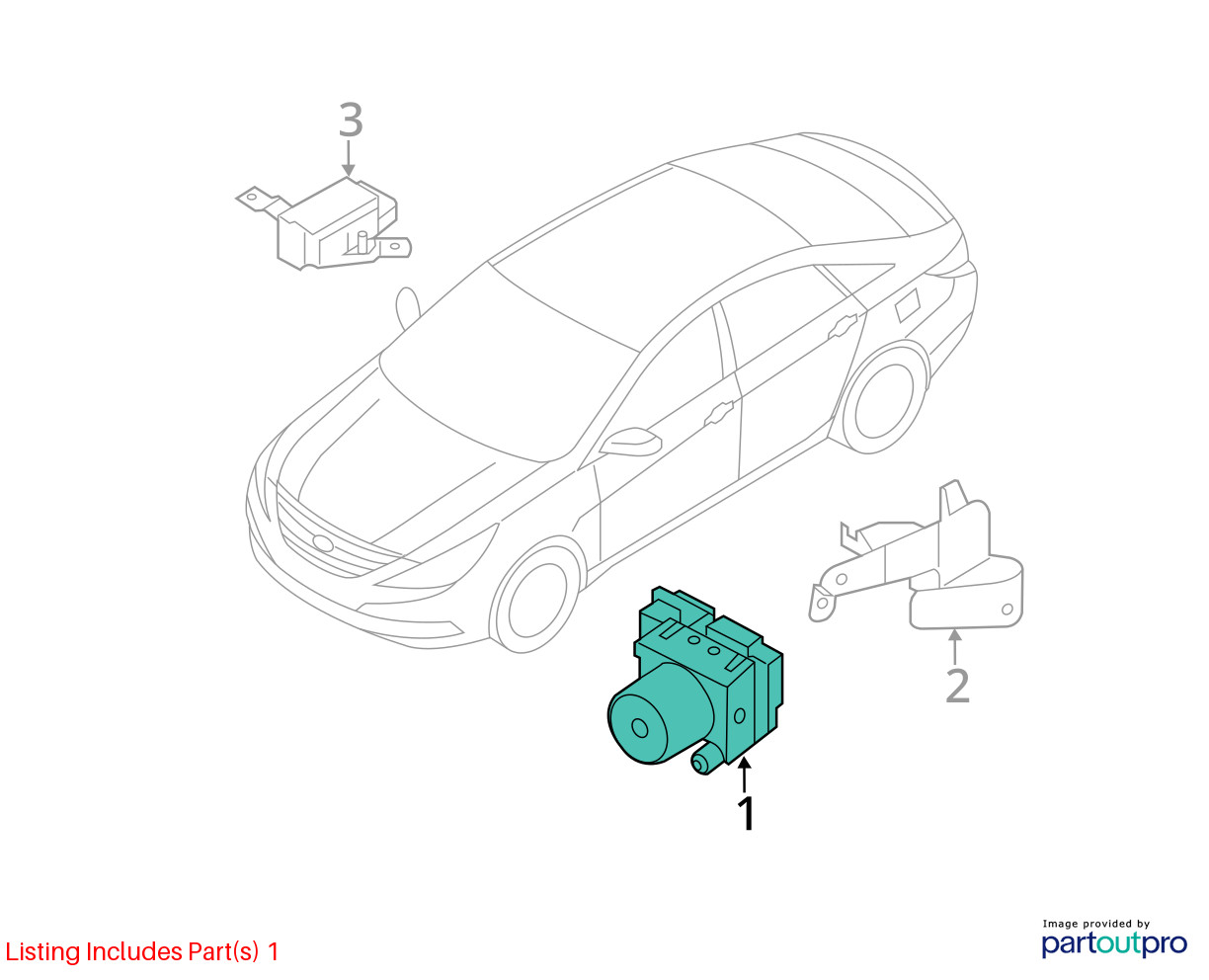 3

2

1

Listing Includes Part(s) 1

Image provided by
partoutpro