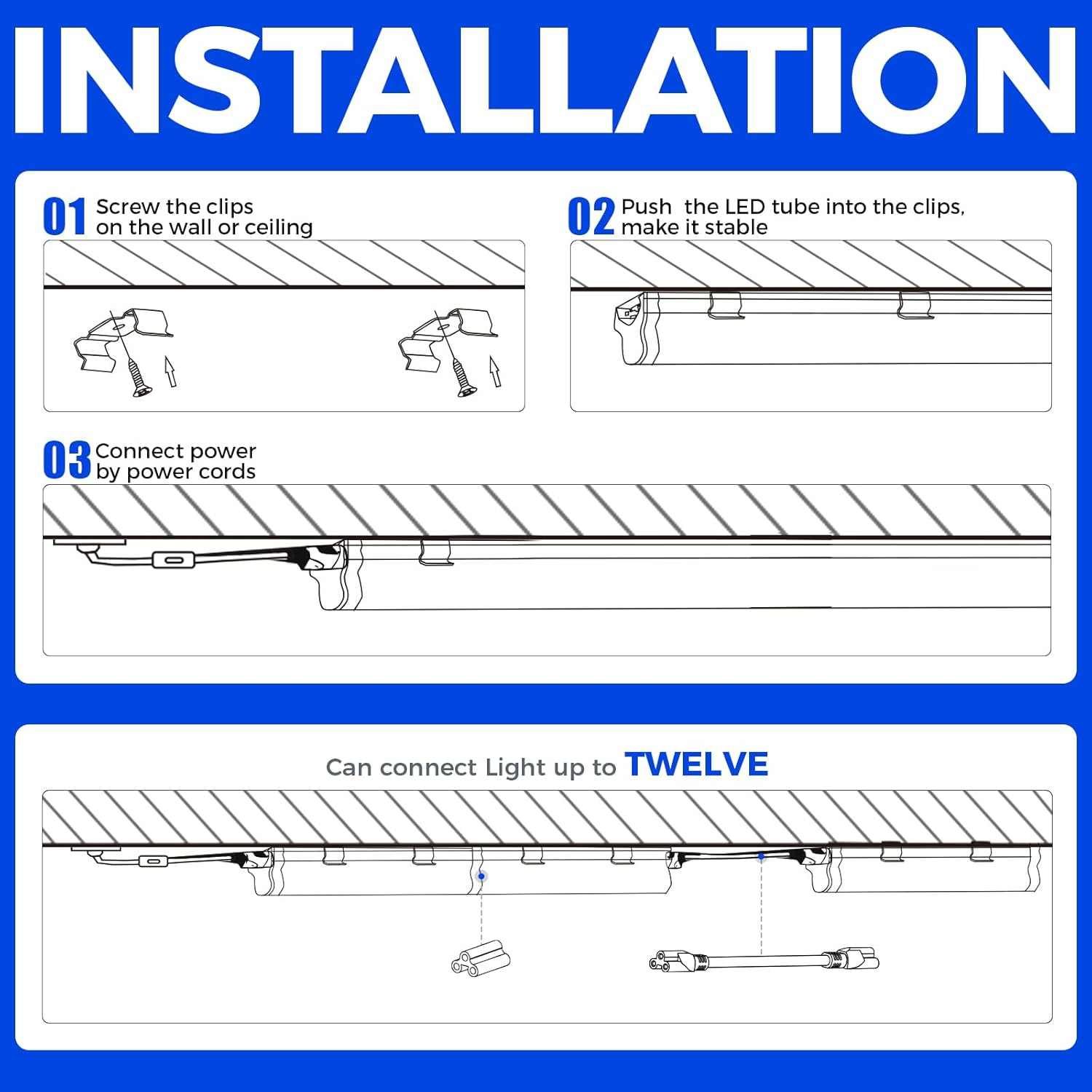 INSTALLATION

01 Screw the clips on the wall or ceiling

02 Push the LED tube into the clips, make it stable

03 Connect power by power cords

Can connect Light up to TWELVE