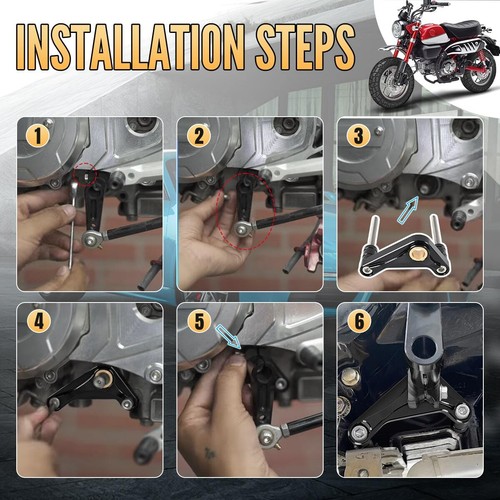 INSTALLATION STEPS

1

2

3

4

5

6