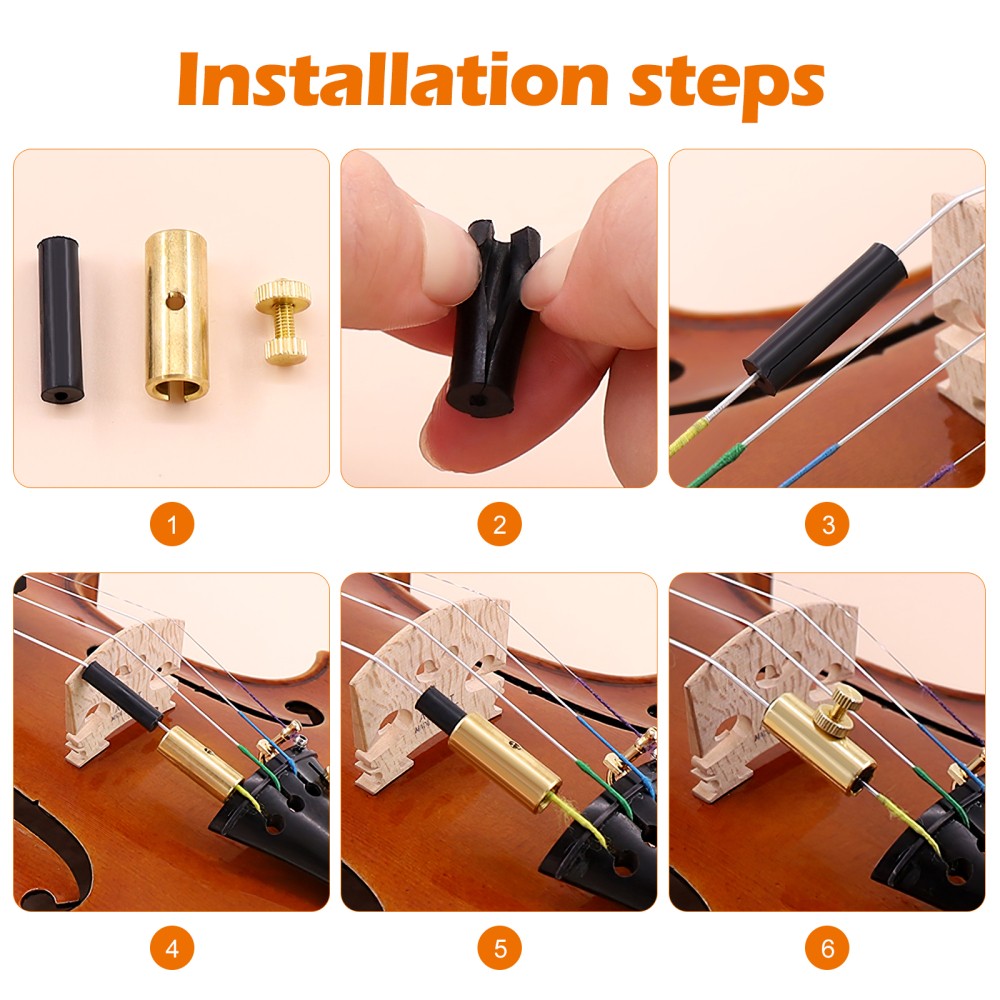 Installation steps

1

2

3

4

5

6