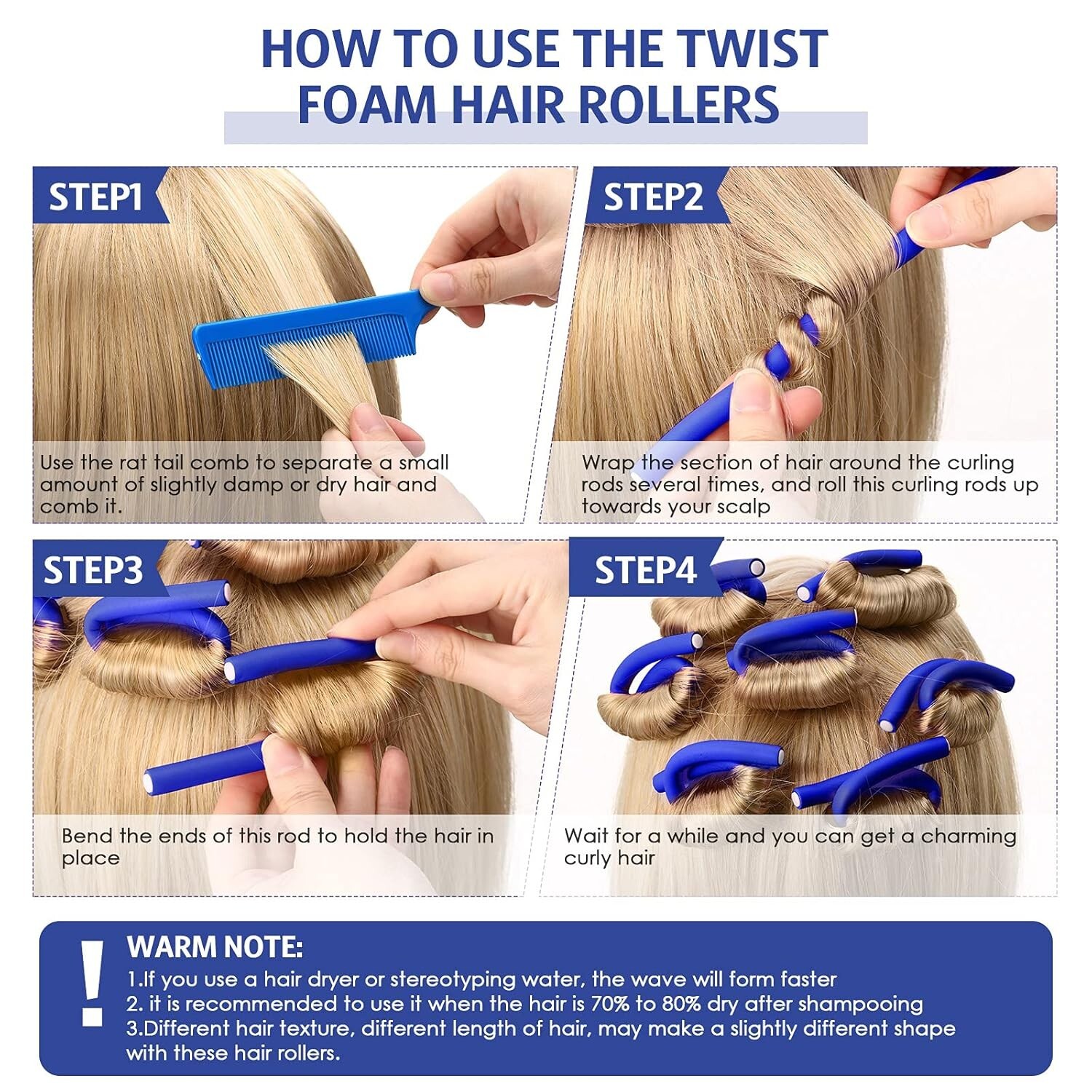 HOW TO USE THE TWIST FOAM HAIR ROLLERS

STEP1

Use the rat tail comb to separate a small amount of slightly damp or dry hair and comb it.

STEP2

Wrap the section of hair around the curling rods several times, and roll this curling rods up towards your scalp

STEP3

Bend the ends of this rod to hold the hair in place

STEP4

Wait for a while and you can get a charming curly hair

!

WARM NOTE:
1.If you use a hair dryer or stereotyping water, the wave will form faster
2. it is recommended to use it when the hair is 70% to 80% dry after shampooing
3.Different hair texture, different length of hair, may make a slightly different shape with these hair rollers.