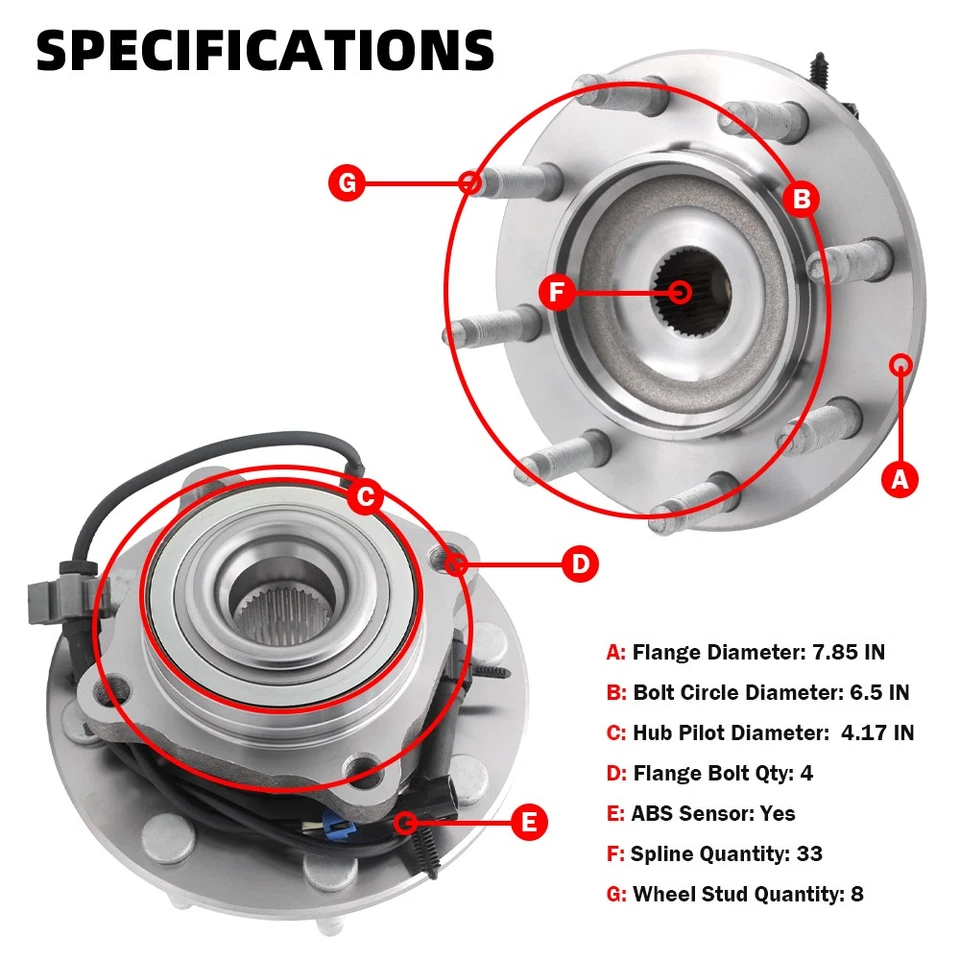 SPECIFICATIONS

G

B

F

A

C

D

E

A: Flange Diameter: 7.85 IN
B: Bolt Circle Diameter: 6.5 IN
C: Hub Pilot Diameter: 4.17 IN
D: Flange Bolt Qty: 4
E: ABS Sensor: Yes
F: Spline Quantity: 33
G: Wheel Stud Quantity: 8