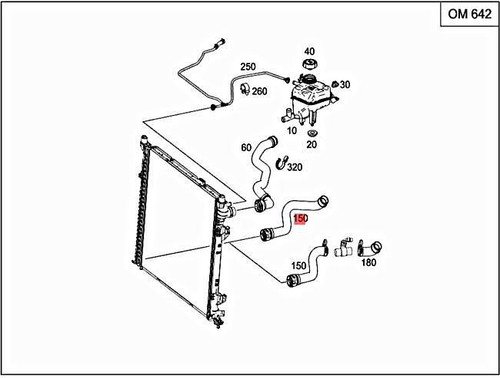 OM 642

40

250

30

260

10

20

60

320

150

150

180