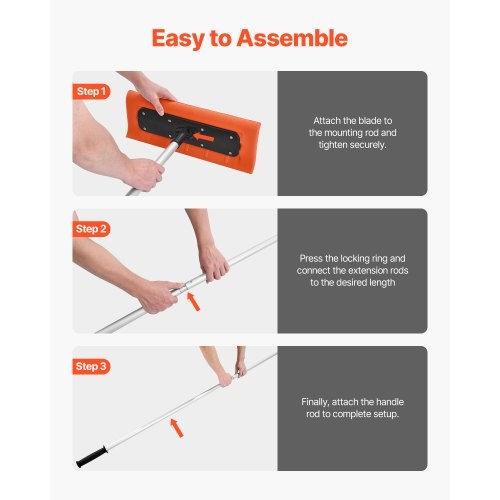 Easy to Assemble

Step 1

Attach the blade to the mounting rod and tighten securely.

Step 2

Press the locking ring and connect the extension rods to the desired length

Step 3

Finally, attach the handle rod to complete setup.