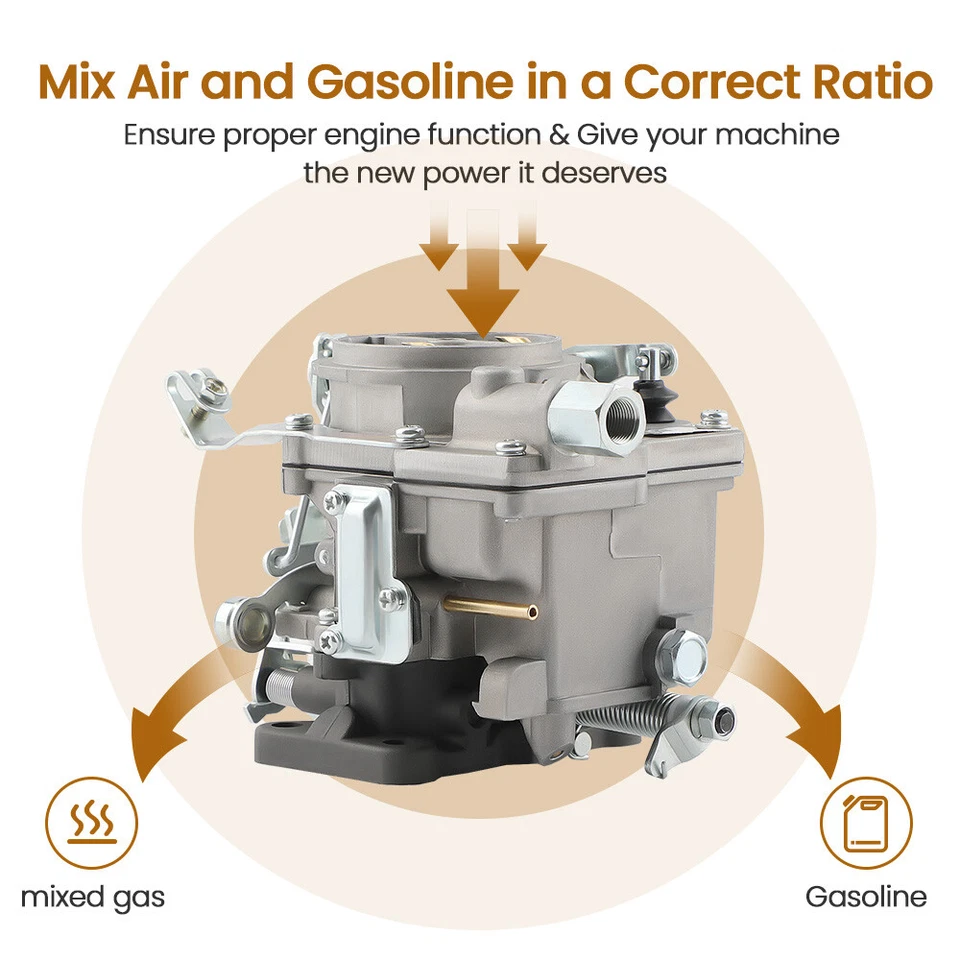 Mix Air and Gasoline in a Correct Ratio

Ensure proper engine function & Give your machine the new power it deserves

mixed gas

Gasoline