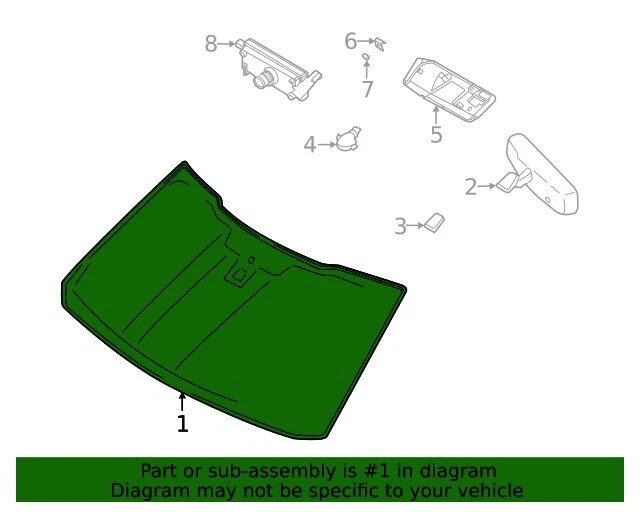 8
6
7
5
4
2
3
1

Part or sub-assembly is #1 in diagram
Diagram may not be specific to your vehicle