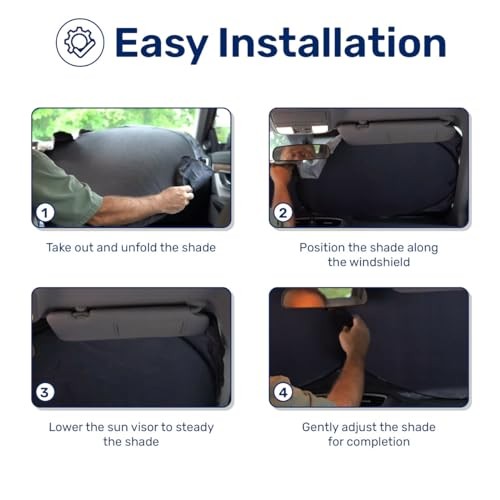 Easy Installation

1

Take out and unfold the shade

2

Position the shade along the windshield

3

Lower the sun visor to steady the shade

4

Gently adjust the shade for completion