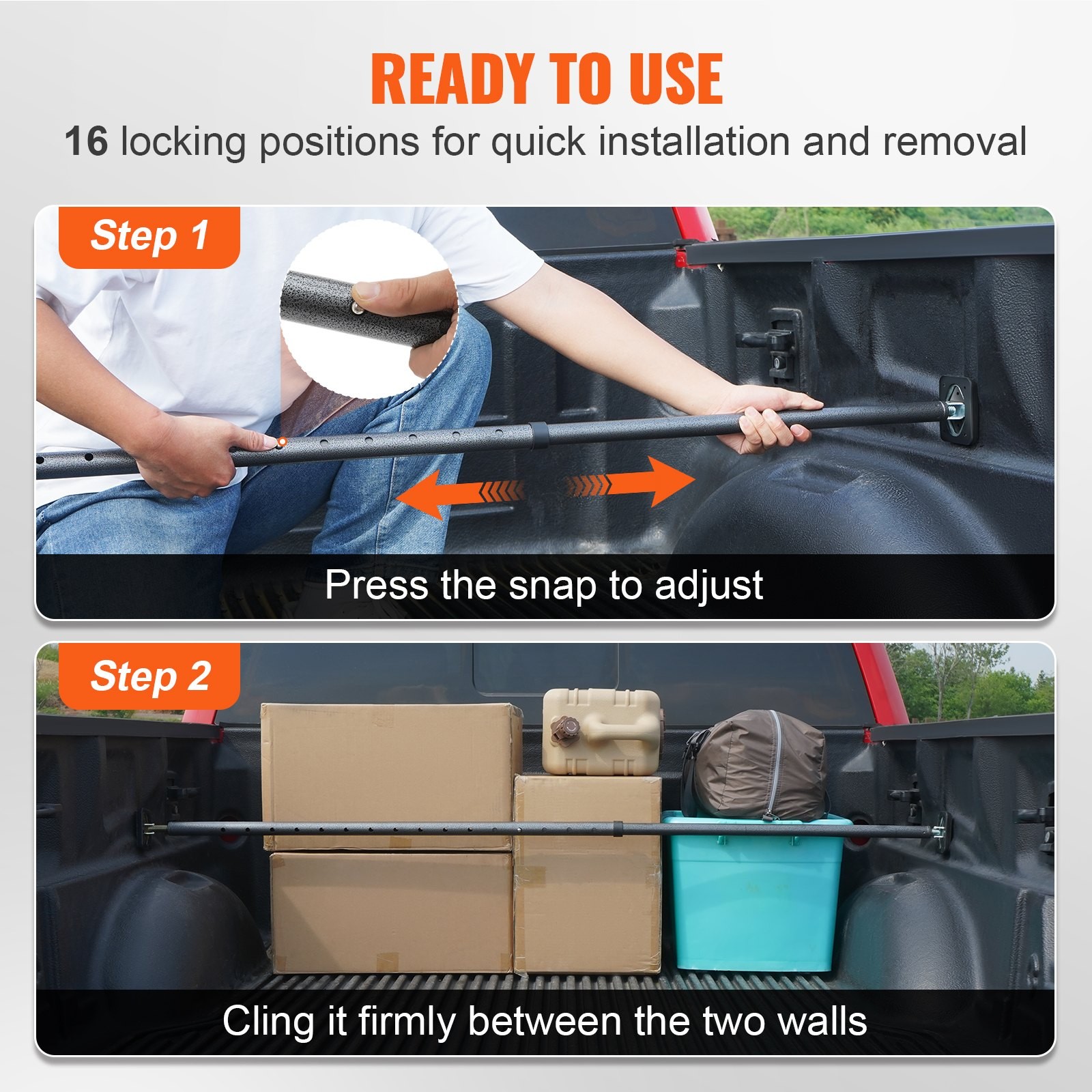 READY TO USE

16 locking positions for quick installation and removal

Step 1

Press the snap to adjust

Step 2

Cling it firmly between the two walls