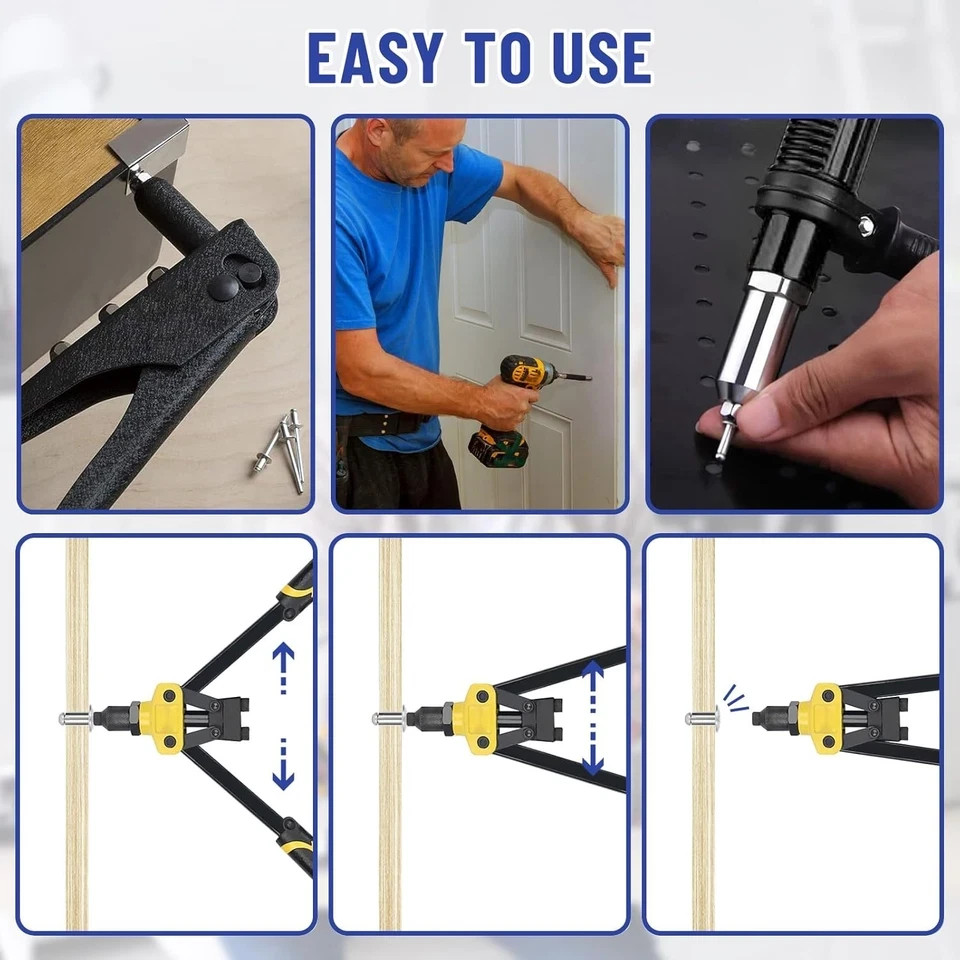 EASY TO USE