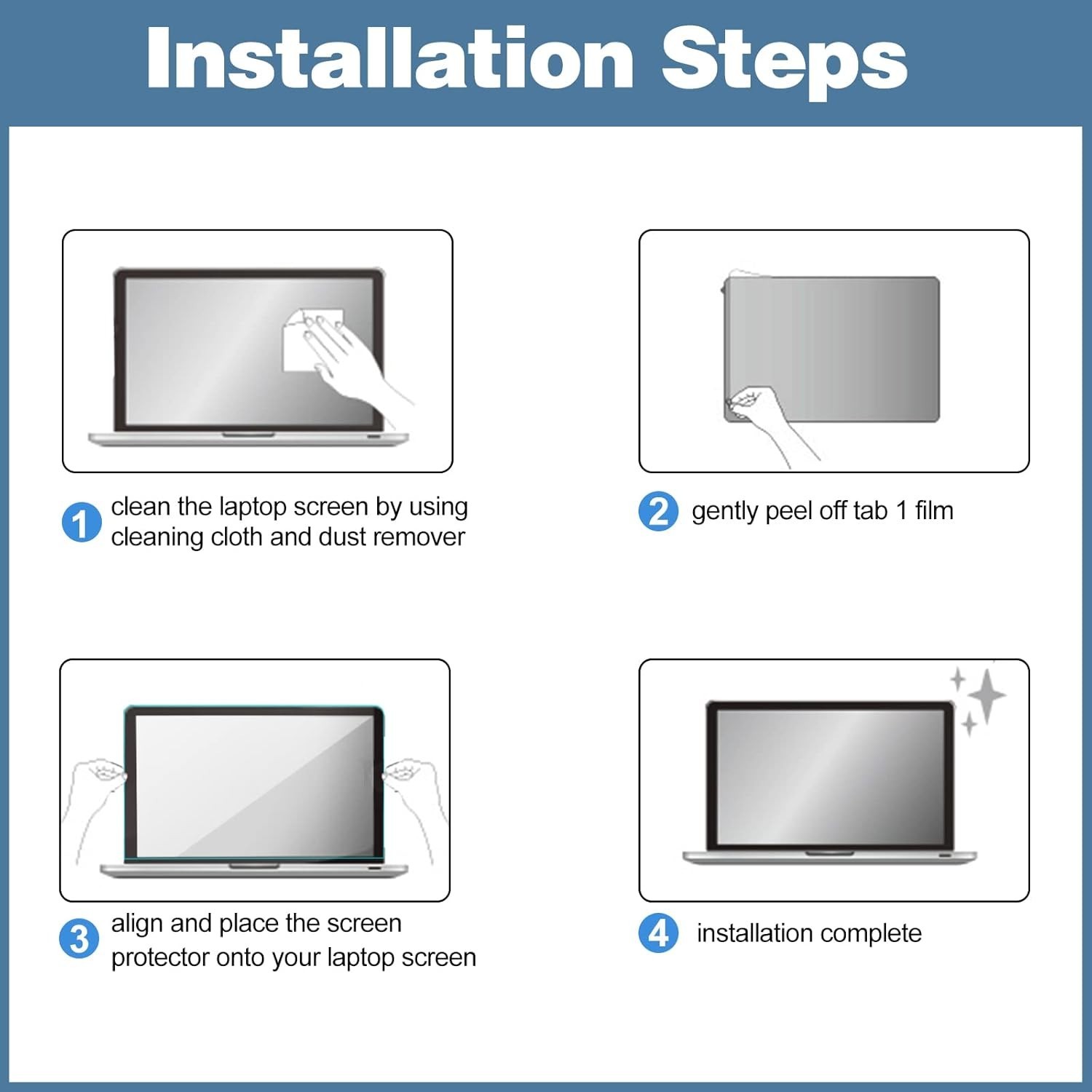 Installation Steps

1 clean the laptop screen by using cleaning cloth and dust remover

2 gently peel off tab 1 film

3 align and place the screen protector onto your laptop screen

4 installation complete