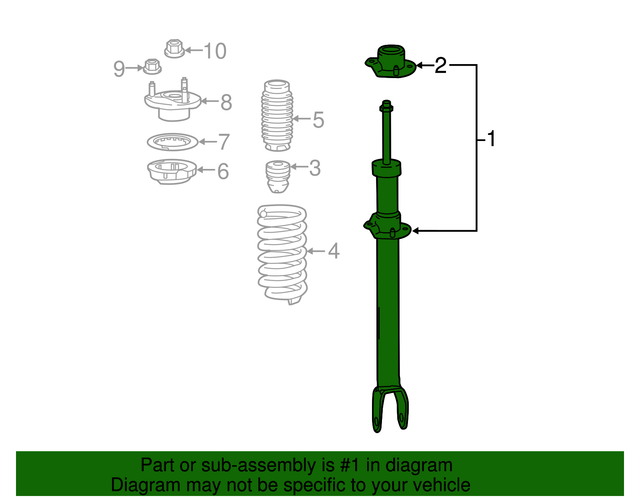 10
9
8
7
6
5
3
4
2
1

Part or sub-assembly is #1 in diagram
Diagram may not be specific to your vehicle