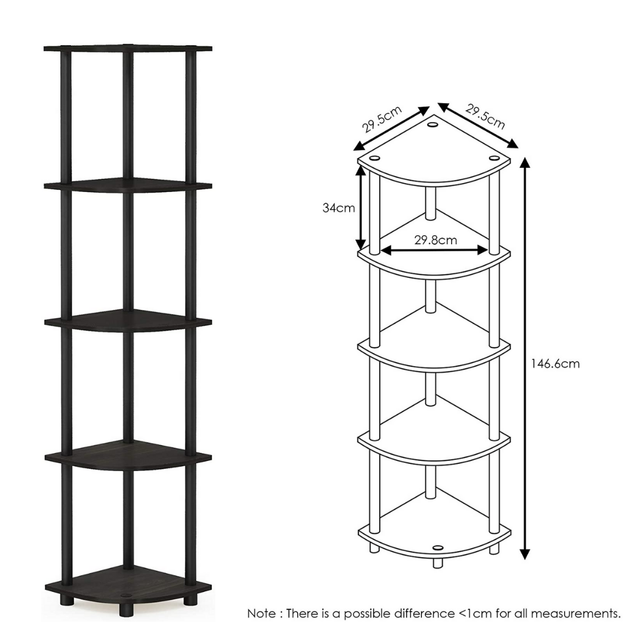 29.5cm

29.5cm

34cm

29.8cm

146.6cm

Note : There is a possible difference <1cm for all measurements.