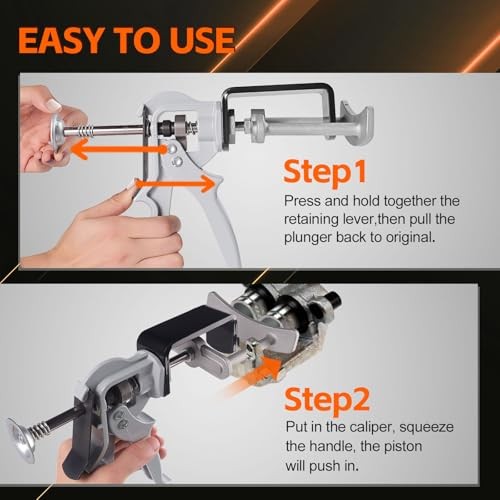 EASY TO USE

Step1

Press and hold together the retaining lever,then pull the plunger back to original.

Step2

Put in the caliper, squeeze the handle, the piston will push in.