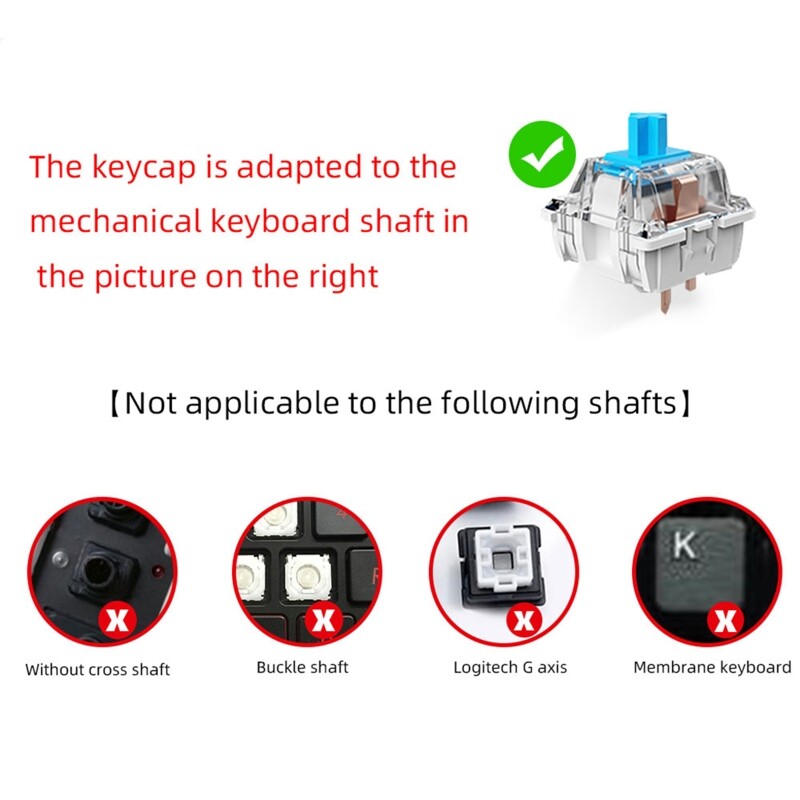 The keycap is adapted to the mechanical keyboard shaft in the picture on the right

【Not applicable to the following shafts】

Without cross shaft

Buckle shaft

Logitech G axis

K

Membrane keyboard