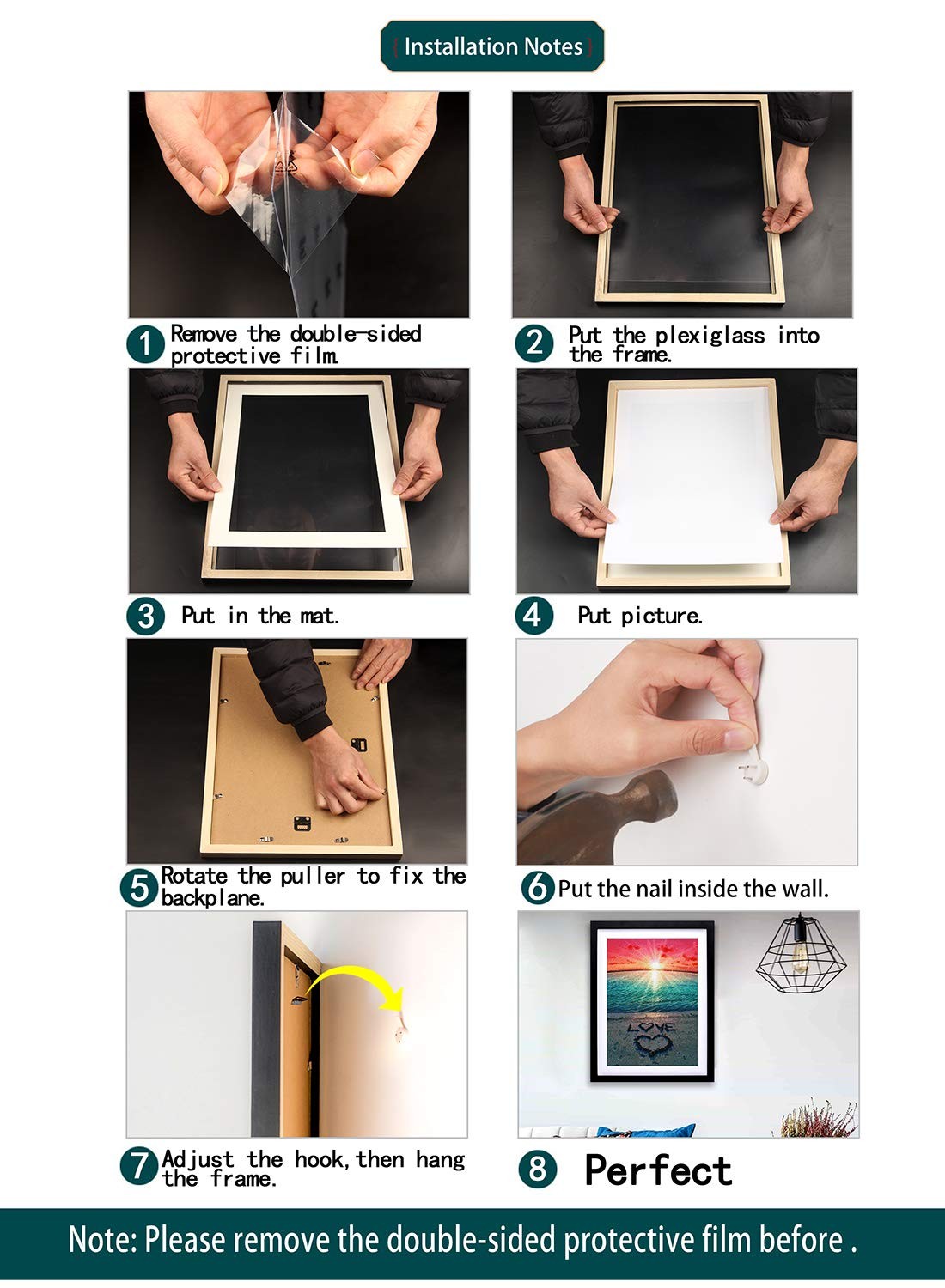 Installation Notes

1 Remove the double-sided protective film.

2 Put the plexiglass into the frame.

3 Put in the mat.

4 Put picture.

5 Rotate the puller to fix the backplane.

6 Put the nail inside the wall.

7 Adjust the hook, then hang the frame.

LOVE

8 Perfect

Note: Please remove the double-sided protective film before .