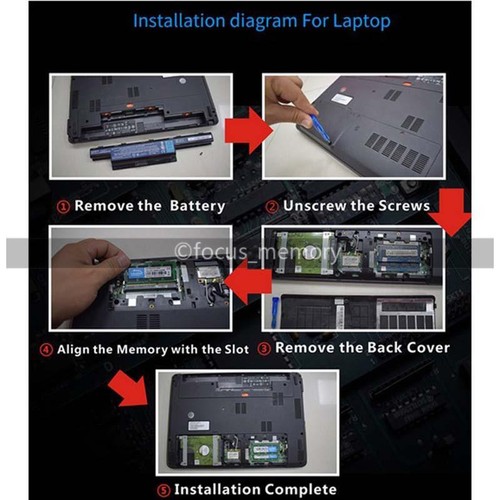 Installation diagram For Laptop

① Remove the Battery

② Unscrew the Screws

©focus_memory

④ Align the Memory with the Slot

③ Remove the Back Cover

⑤ Installation Complete