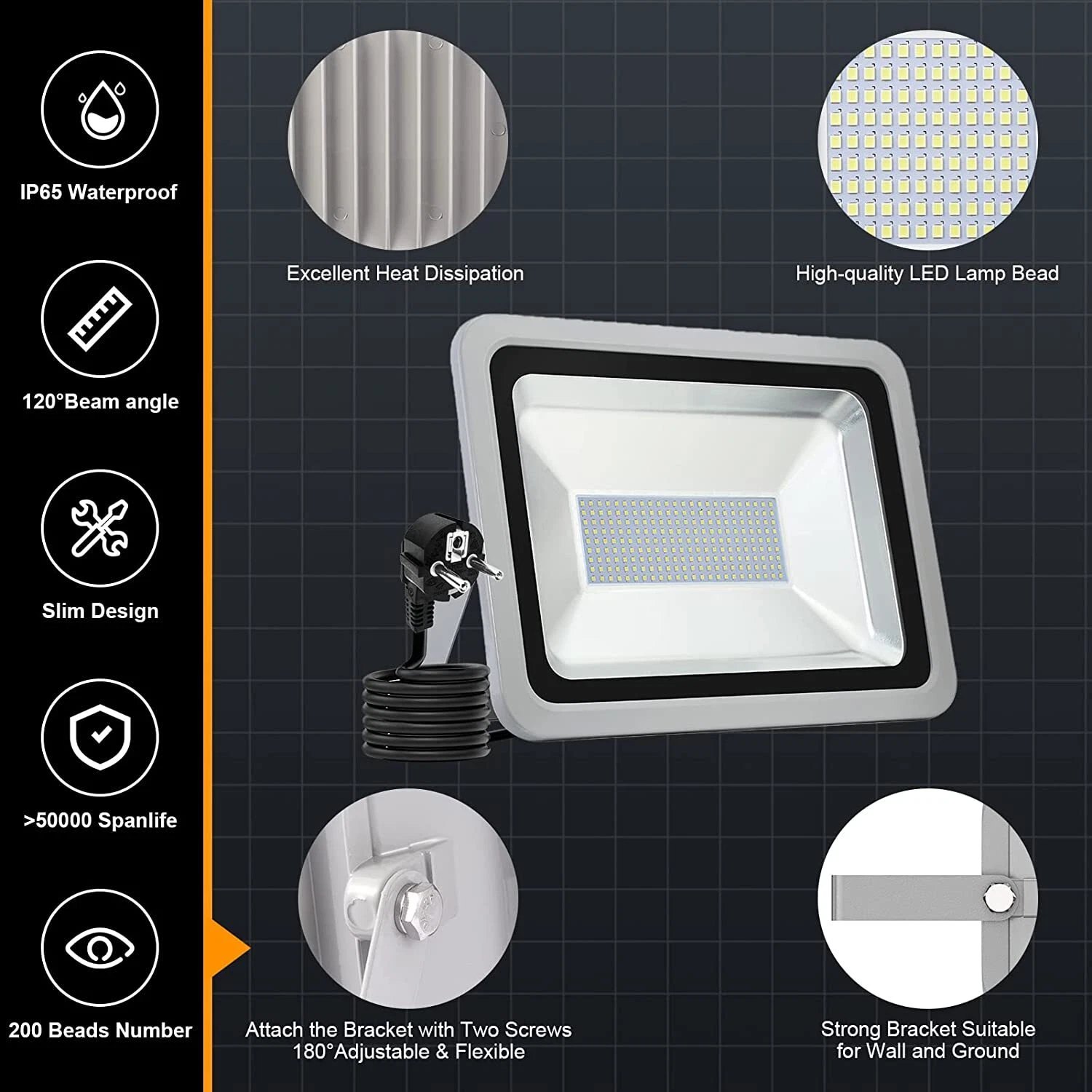 IP65 Waterproof

120°Beam angle

Slim Design

>50000 Spanlife

200 Beads Number

Excellent Heat Dissipation

High-quality LED Lamp Bead

Attach the Bracket with Two Screws
180°Adjustable & Flexible

Strong Bracket Suitable
for Wall and Ground