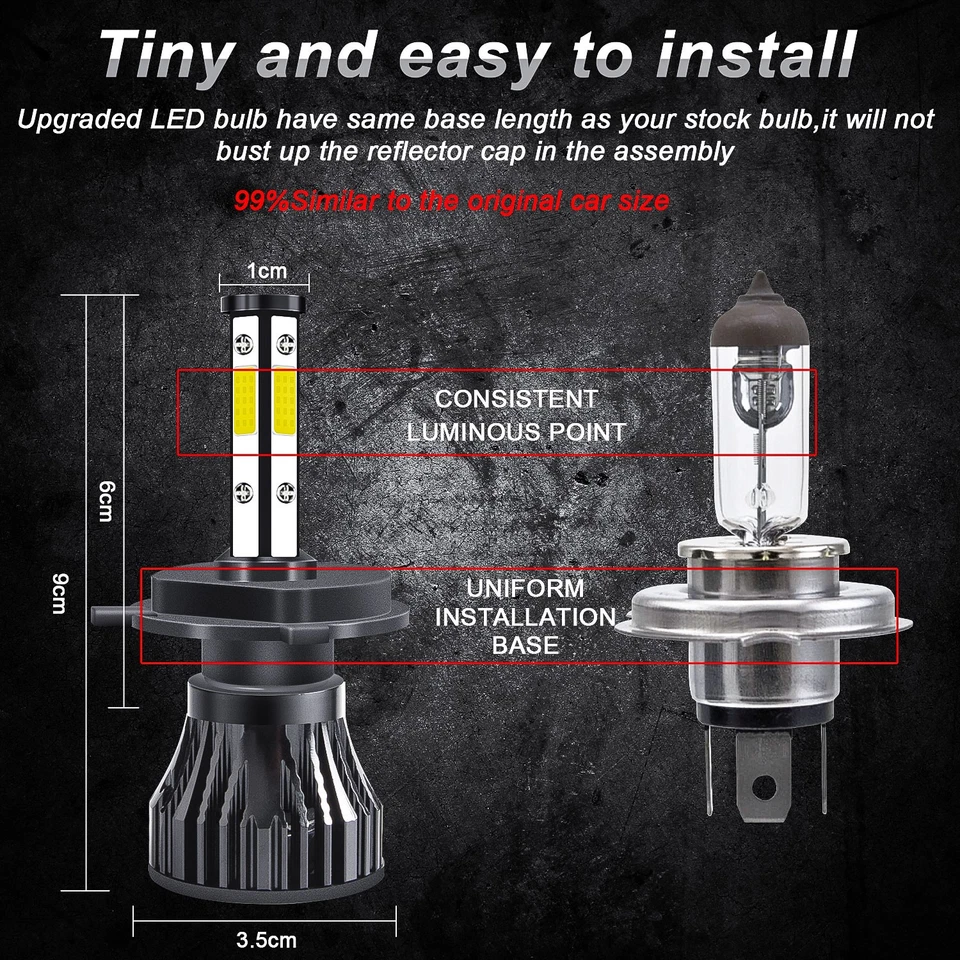 Tiny and easy to install

Upgraded LED bulb have same base length as your stock bulb,it will not bust up the reflector cap in the assembly

99%Similar to the original car size

1cm

CONSISTENT
LUMINOUS POINT

6cm

9cm

UNIFORM
INSTALLATION
BASE

3.5cm