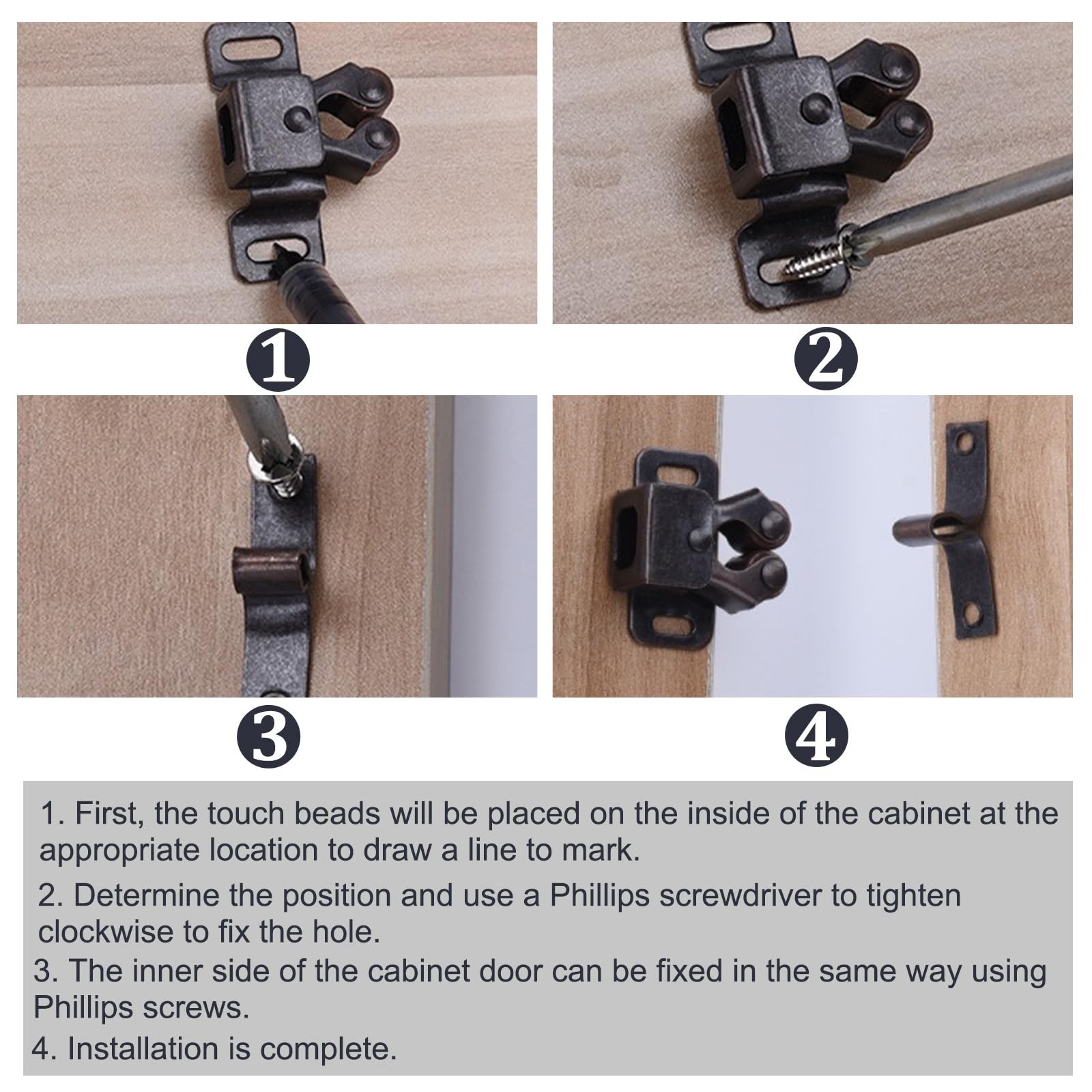 1

2

3

4

1. First, the touch beads will be placed on the inside of the cabinet at the appropriate location to draw a line to mark.

2. Determine the position and use a Phillips screwdriver to tighten clockwise to fix the hole.

3. The inner side of the cabinet door can be fixed in the same way using Phillips screws.

4. Installation is complete.