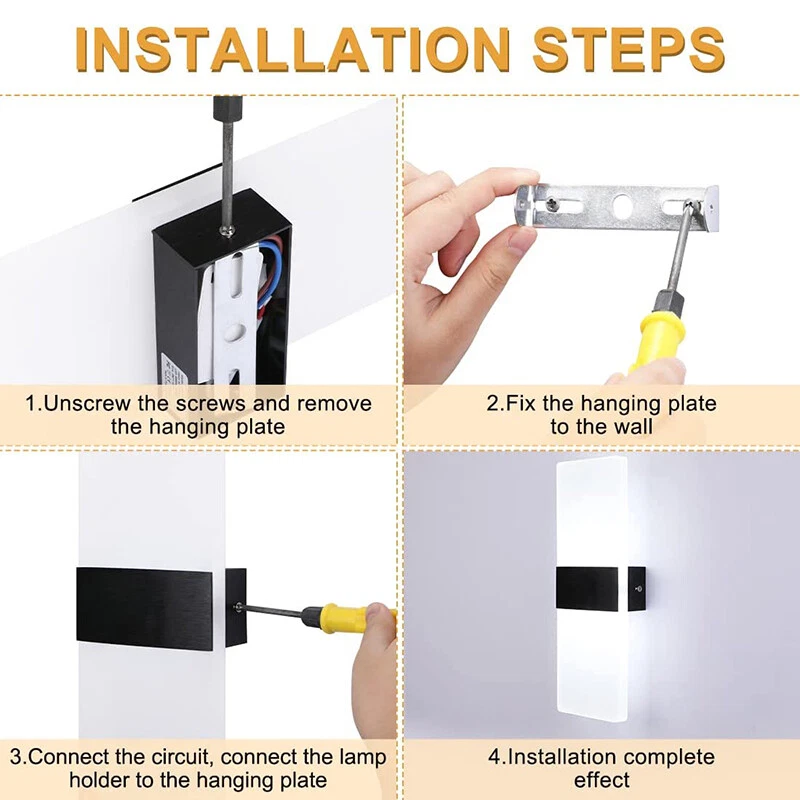 INSTALLATION STEPS

1.Unscrew the screws and remove the hanging plate

2.Fix the hanging plate to the wall

3.Connect the circuit, connect the lamp holder to the hanging plate

4.Installation complete effect