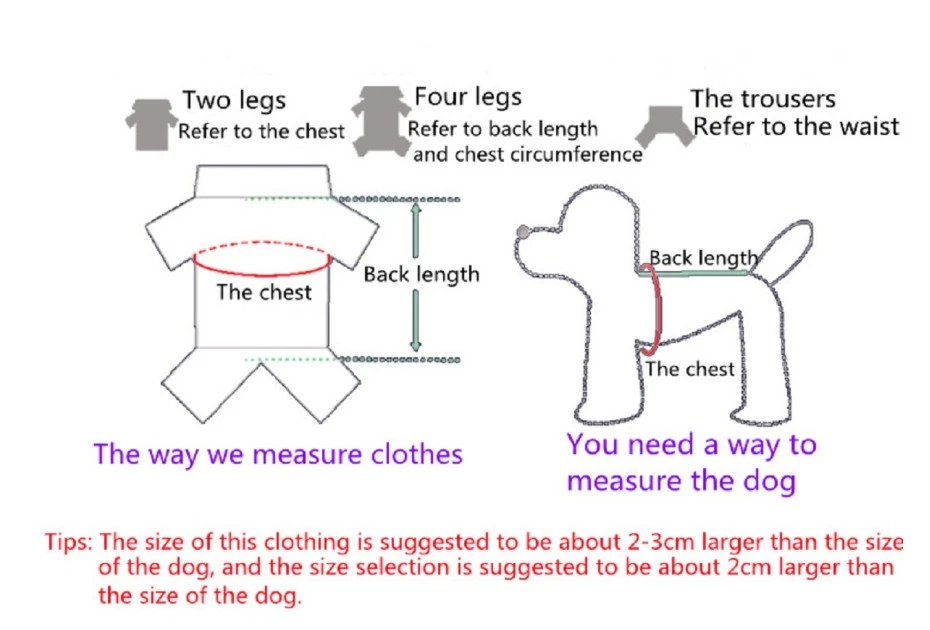 Two legs
Refer to the chest

Four legs
Refer to back length and chest circumference

The trousers
Refer to the waist

The chest

Back length

Back length

The chest

The way we measure clothes

You need a way to measure the dog

Tips: The size of this clothing is suggested to be about 2-3cm larger than the size of the dog, and the size selection is suggested to be about 2cm larger than the size of the dog.