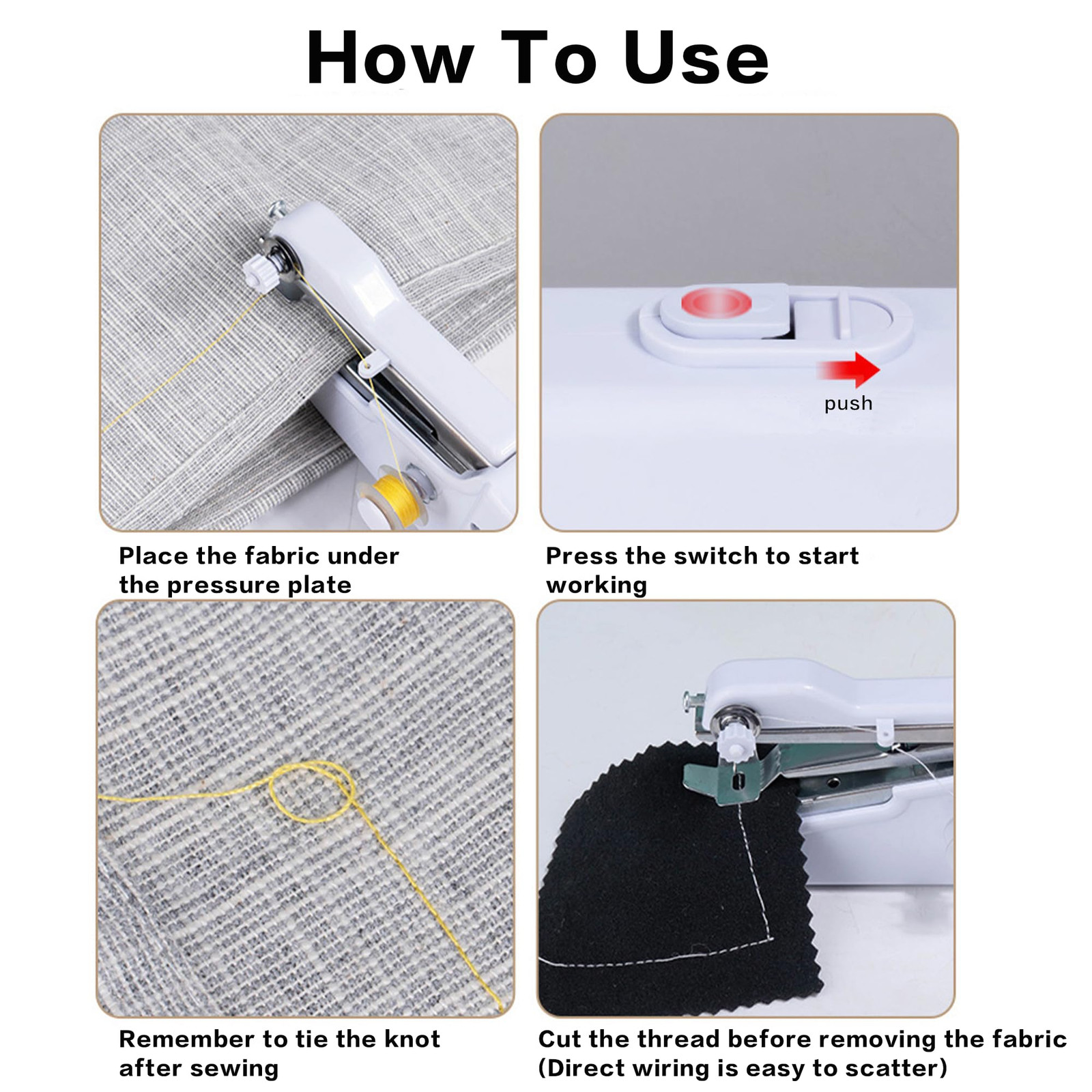 How To Use

push

Place the fabric under the pressure plate

Press the switch to start working

Remember to tie the knot after sewing

Cut the thread before removing the fabric (Direct wiring is easy to scatter)