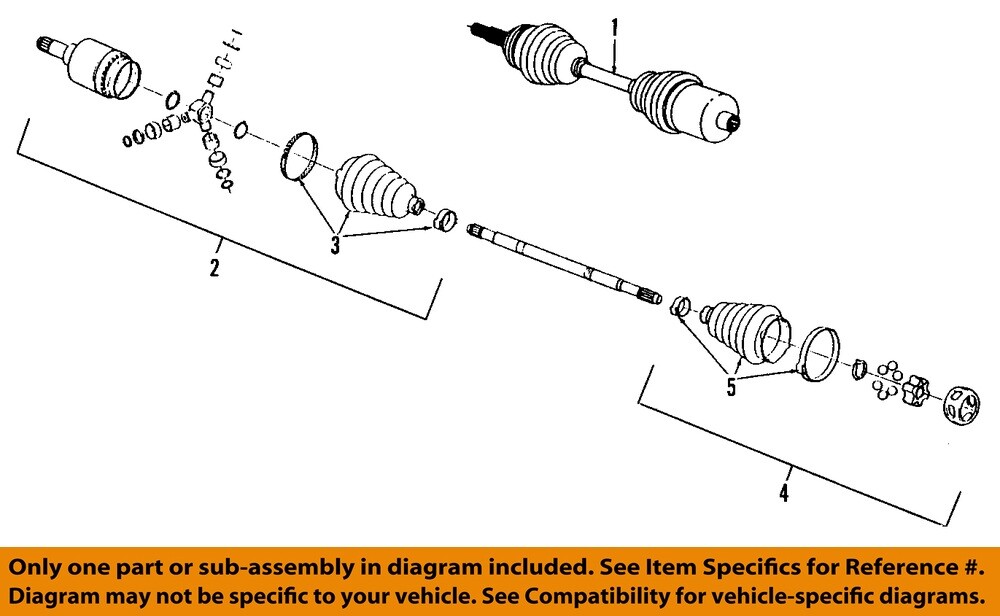 1

2

3

5

4

Only one part or sub-assembly in diagram included. See Item Specifics for Reference #. Diagram may not be specific to your vehicle. See Compatibility for vehicle-specific diagrams.