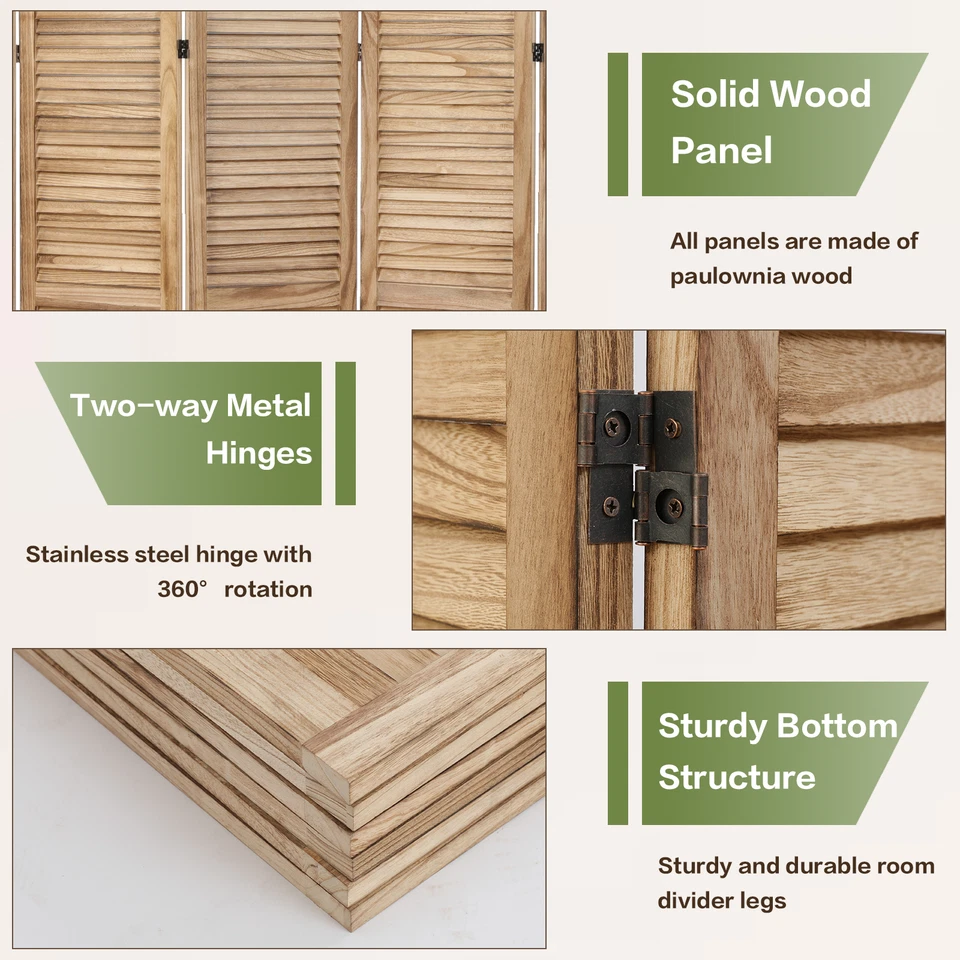 Solid Wood Panel

All panels are made of paulownia wood

Two-way Metal Hinges

Stainless steel hinge with 360° rotation

Sturdy Bottom Structure

Sturdy and durable room divider legs