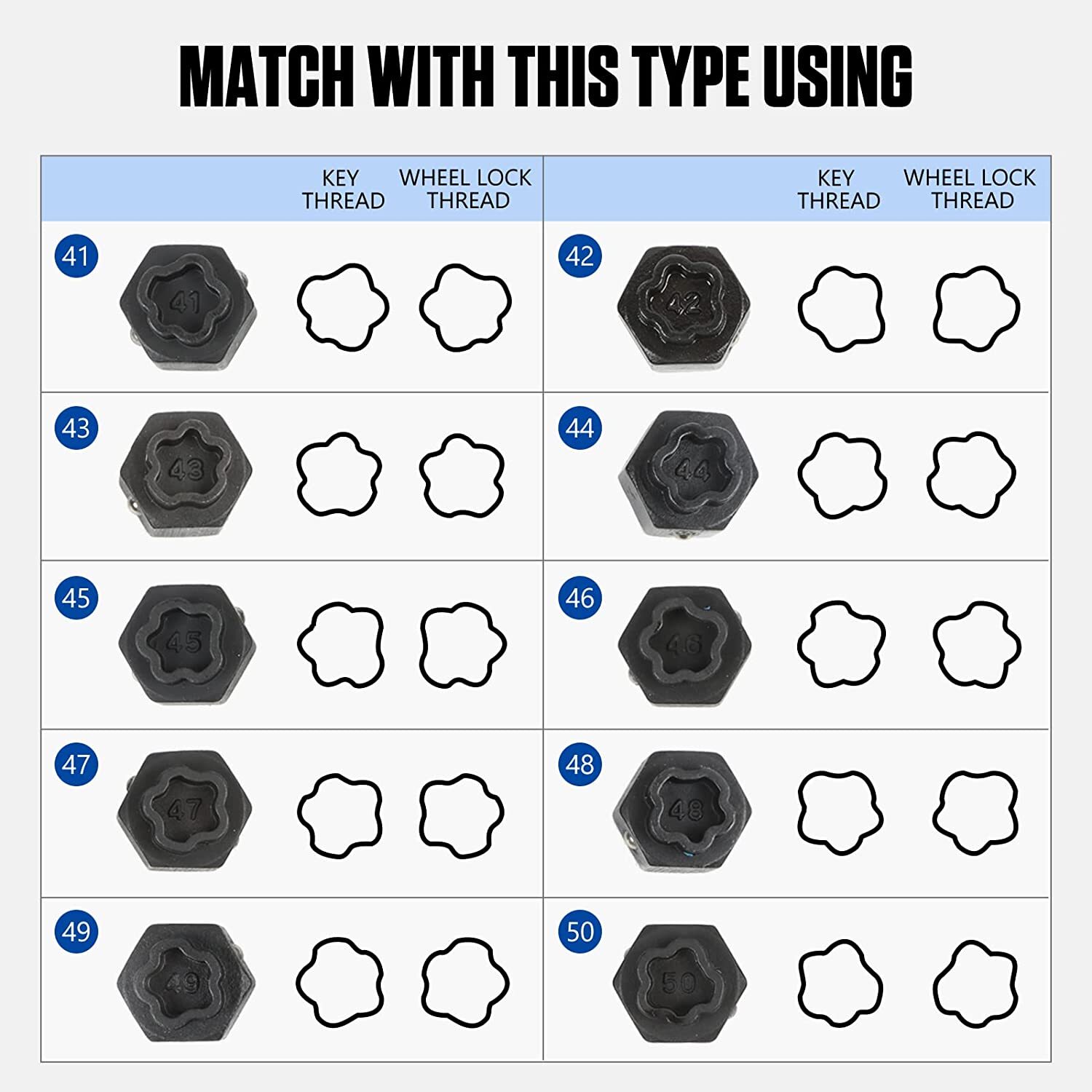 MATCH WITH THIS TYPE USING

| | KEY THREAD | WHEEL LOCK THREAD | | KEY THREAD | WHEEL LOCK THREAD |
|---|---|---|---|---|---|
| 41 41 | | | 42 42 | | |
| 43 43 | | | 44 44 | | |
| 45 45 | | | 46 46 | | |
| 47 47 | | | 48 48 | | |
| 49 49 | | | 50 50 | | |