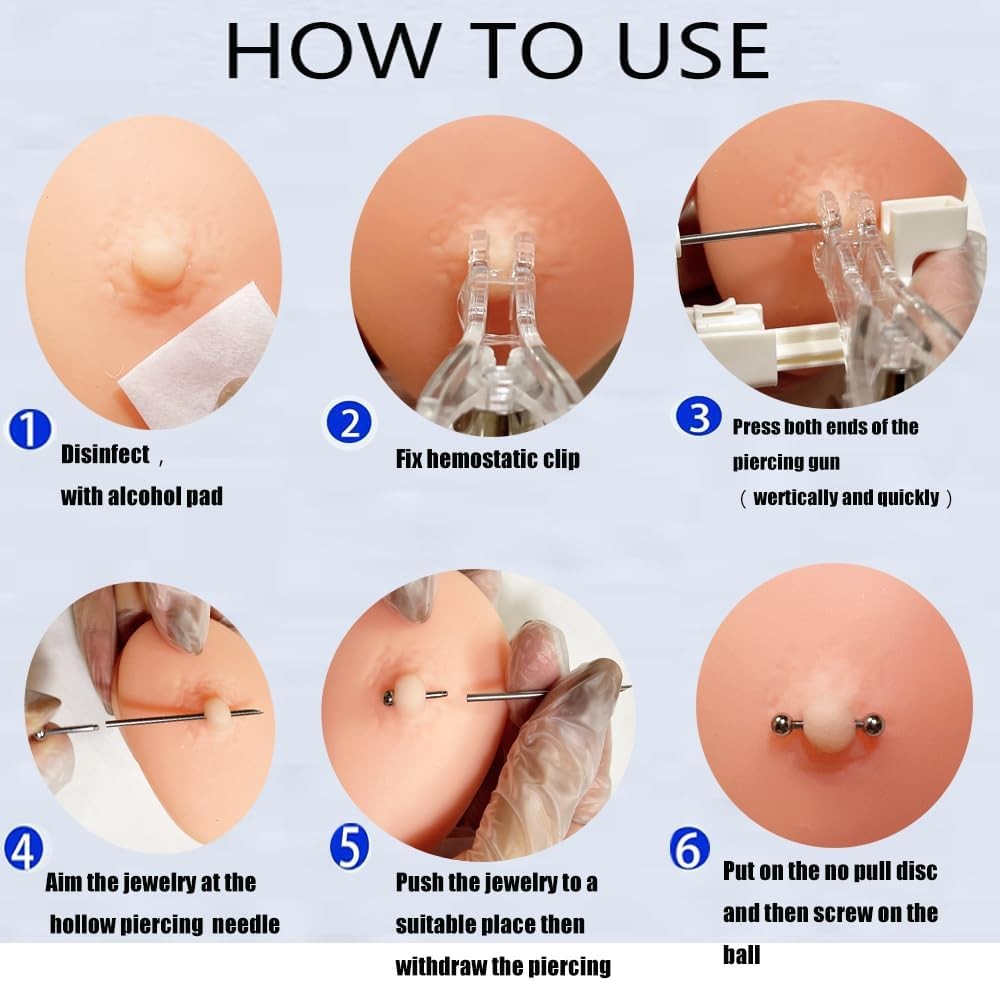 HOW TO USE

1 Disinfect ,
with alcohol pad

2 Fix hemostatic clip

3 Press both ends of the piercing gun
( wertically and quickly )

4 Aim the jewelry at the hollow piercing needle

5 Push the jewelry to a suitable place then withdraw the piercing

6 Put on the no pull disc and then screw on the ball