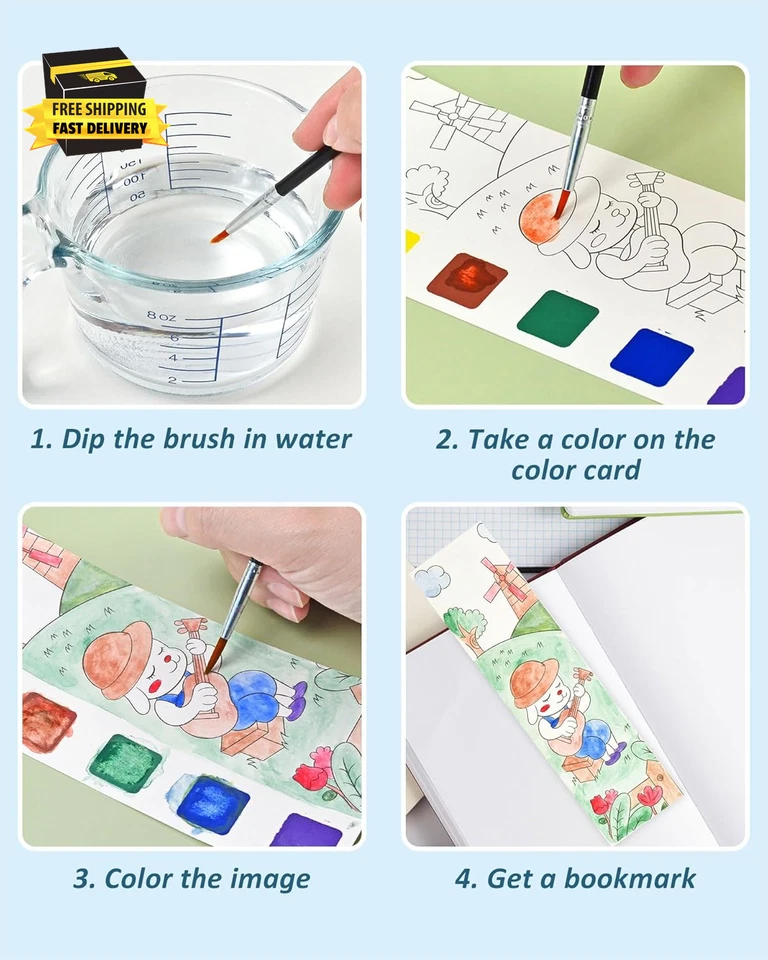 FREE SHIPPING
FAST DELIVERY

150
100
50
8 OZ
6
4
2

1. Dip the brush in water

2. Take a color on the color card

3. Color the image

4. Get a bookmark