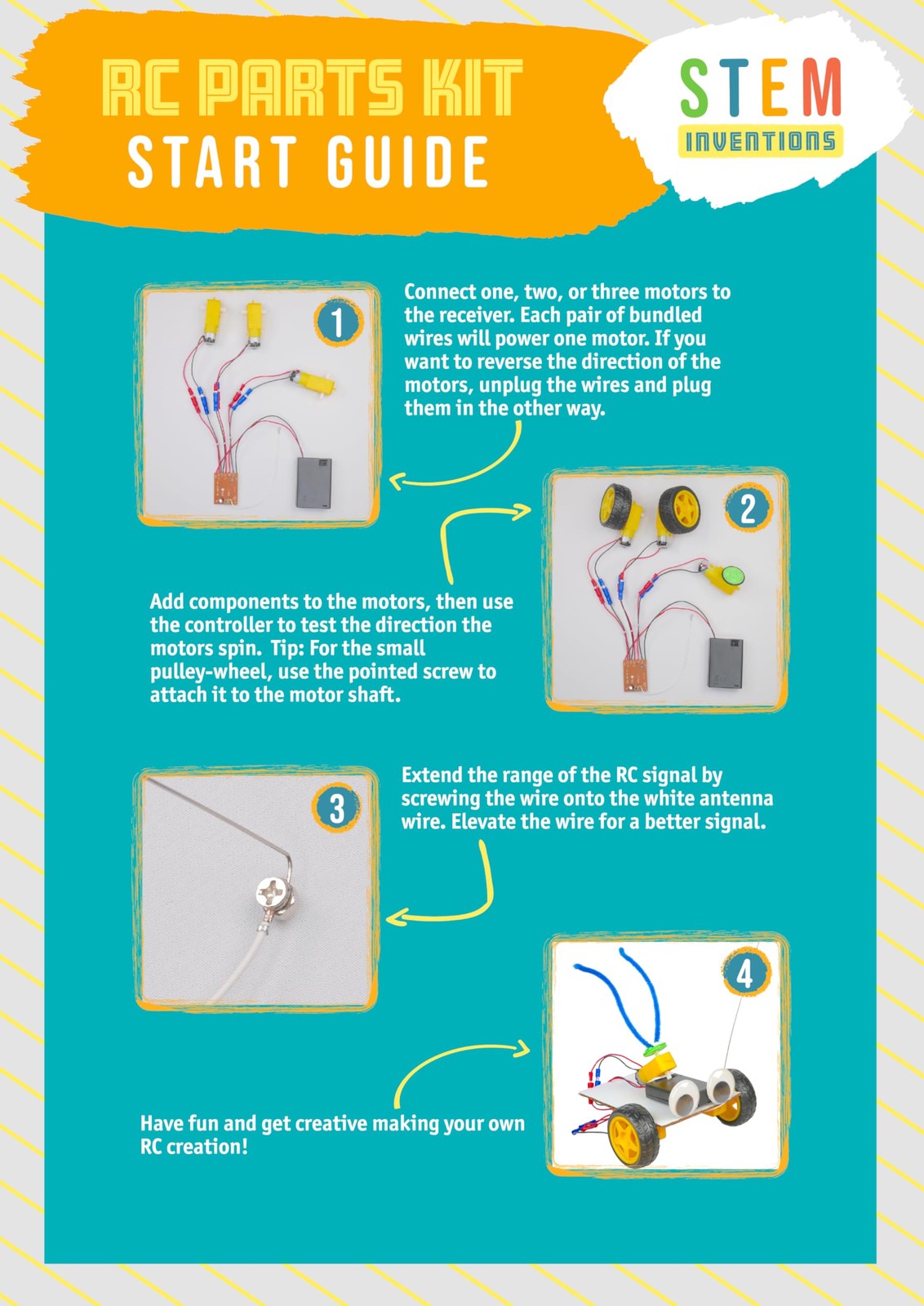 RC PARTS KIT
START GUIDE

STEM
INVENTIONS

1

Connect one, two, or three motors to the receiver. Each pair of bundled wires will power one motor. If you want to reverse the direction of the motors, unplug the wires and plug them in the other way.

2

Add components to the motors, then use the controller to test the direction the motors spin.  Tip: For the small pulley-wheel, use the pointed screw to attach it to the motor shaft.

3

Extend the range of the RC signal by screwing the wire onto the white antenna wire. Elevate the wire for a better signal.

4

Have fun and get creative making your own RC creation!