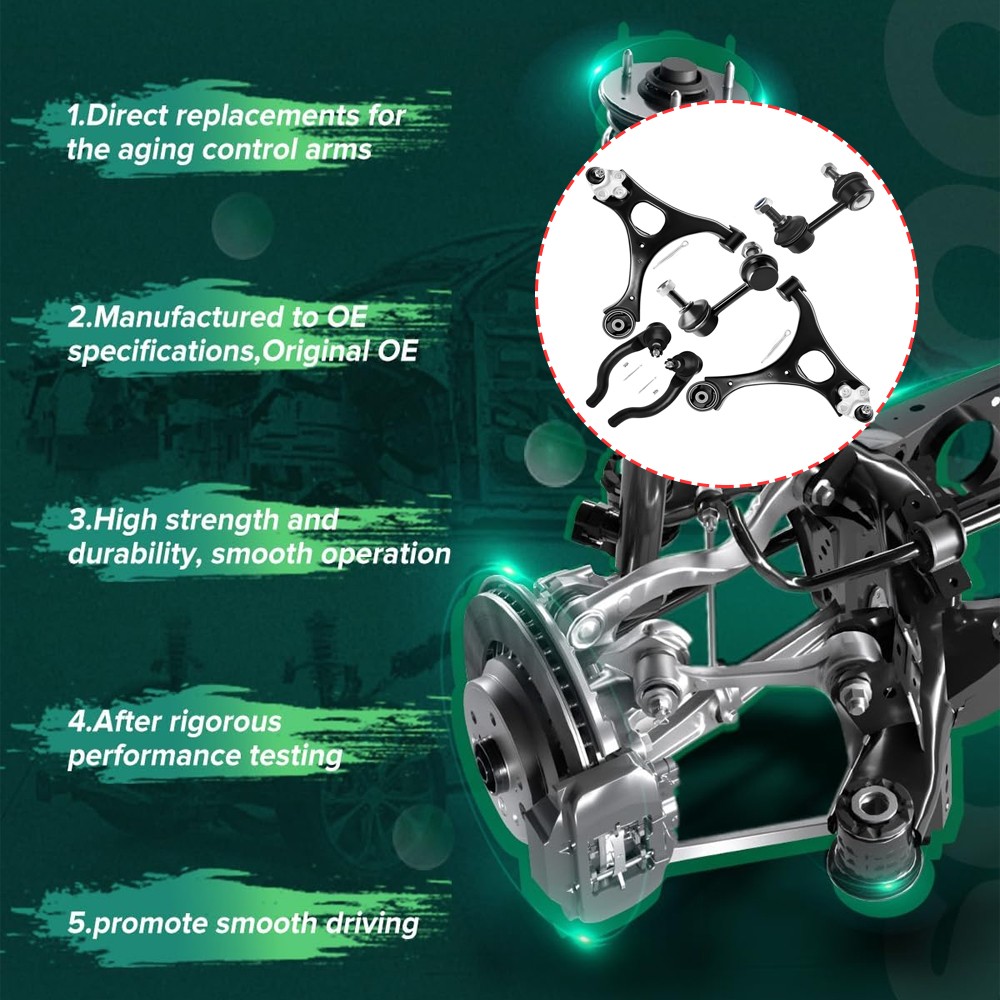 1.Direct replacements for the aging control arms

2.Manufactured to OE specifications,Original OE

3.High strength and durability, smooth operation

4.After rigorous performance testing

5.promote smooth driving