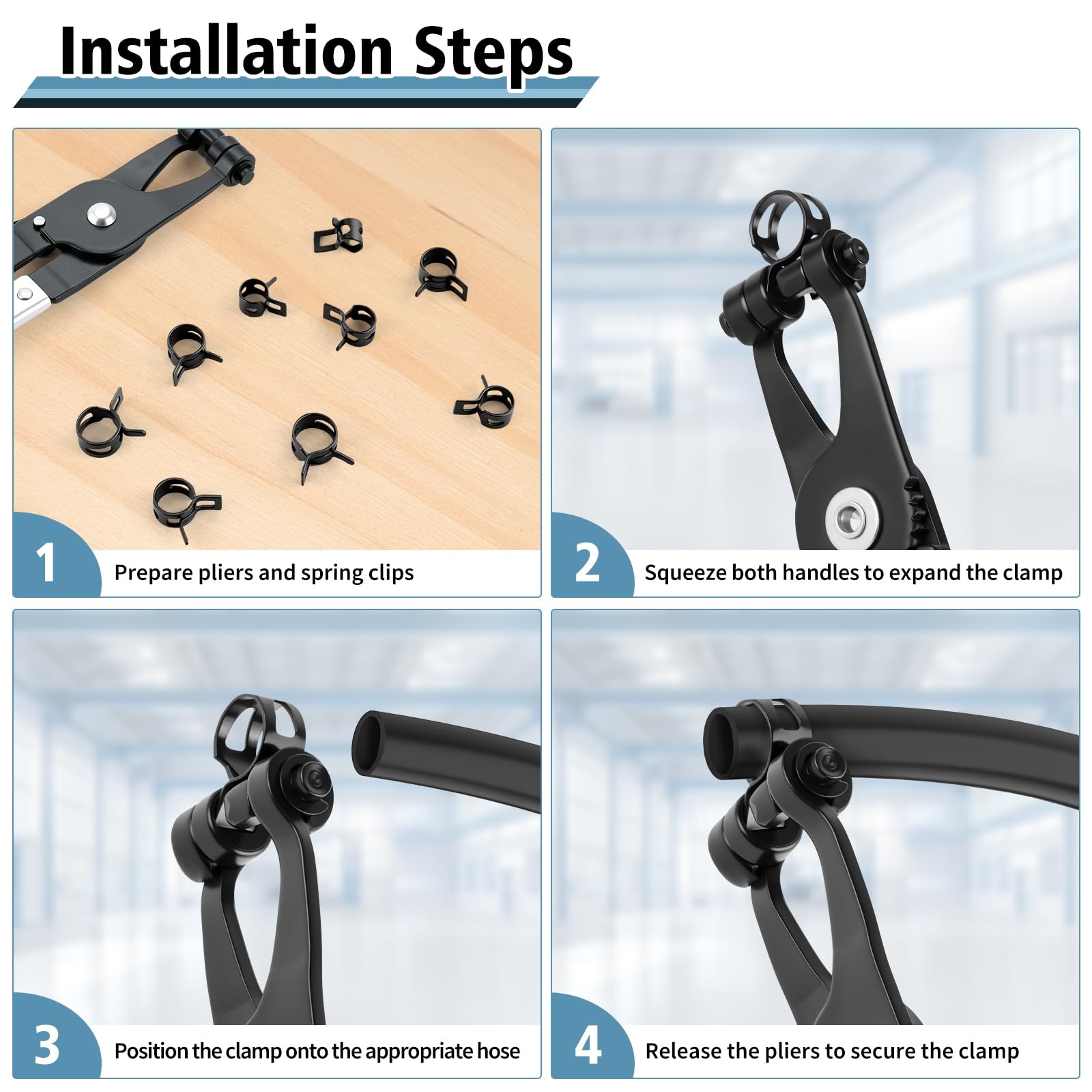 Installation Steps

1
Prepare pliers and spring clips

2
Squeeze both handles to expand the clamp

3
Position the clamp onto the appropriate hose

4
Release the pliers to secure the clamp