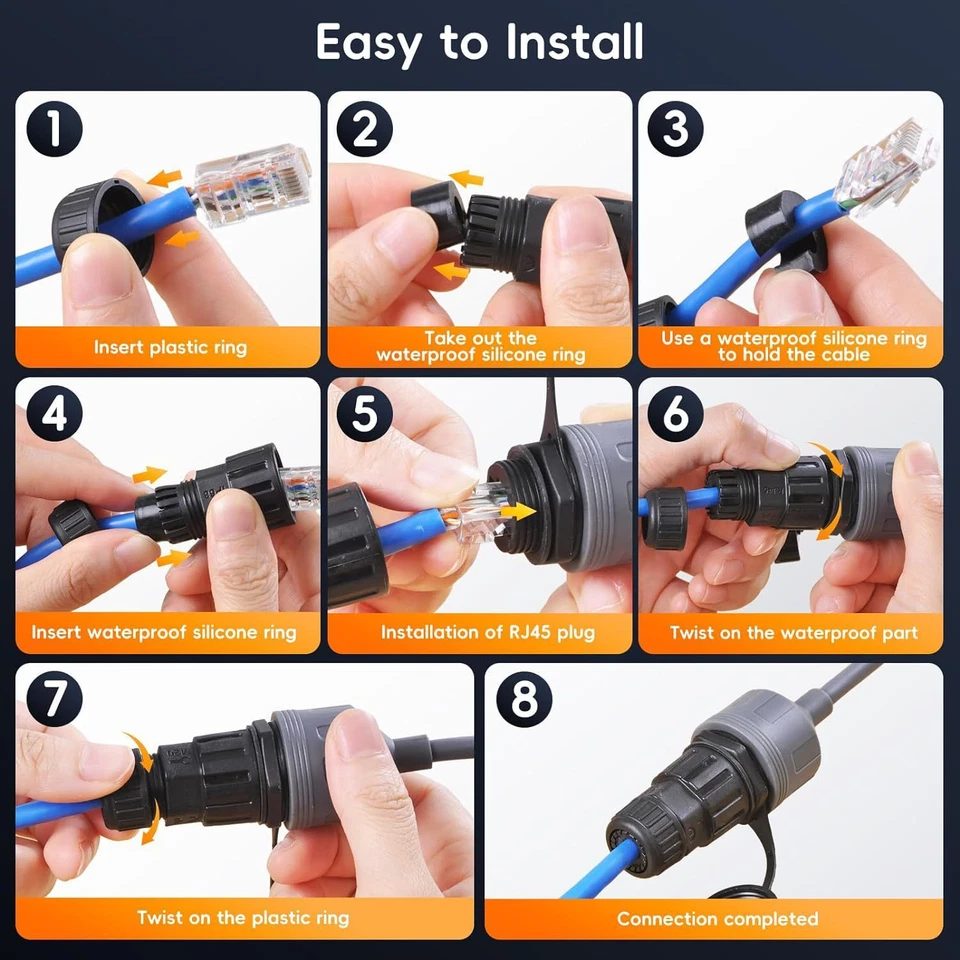 Easy to Install

1
Insert plastic ring

2
Take out the waterproof silicone ring

3
Use a waterproof silicone ring to hold the cable

4
Insert waterproof silicone ring

5
Installation of RJ45 plug

6
Twist on the waterproof part

7
Twist on the plastic ring

8
Connection completed