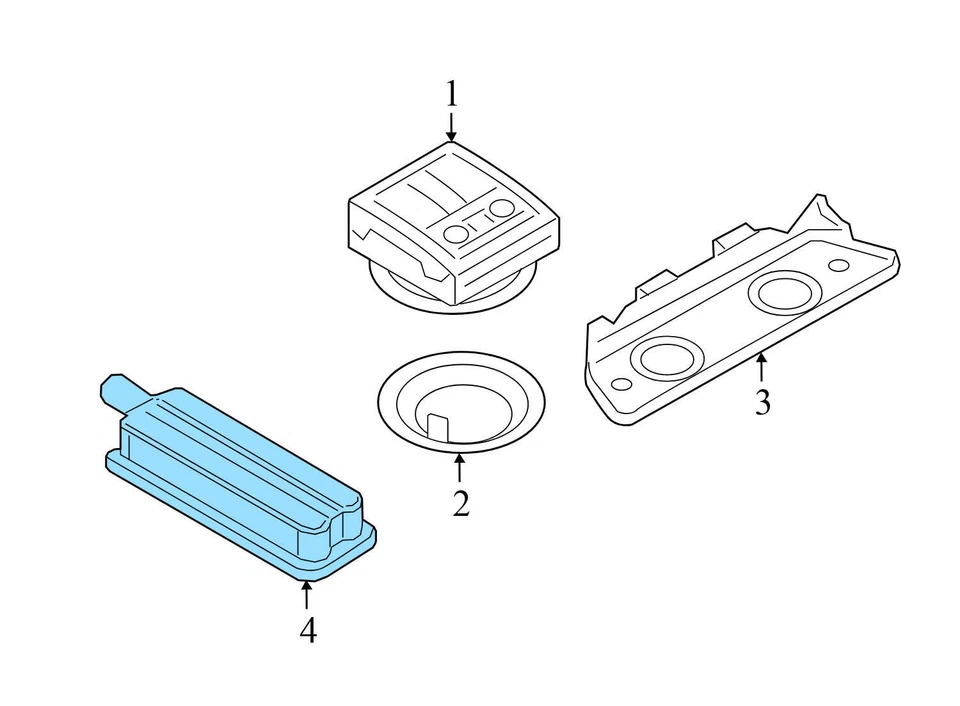 1
3
2
4