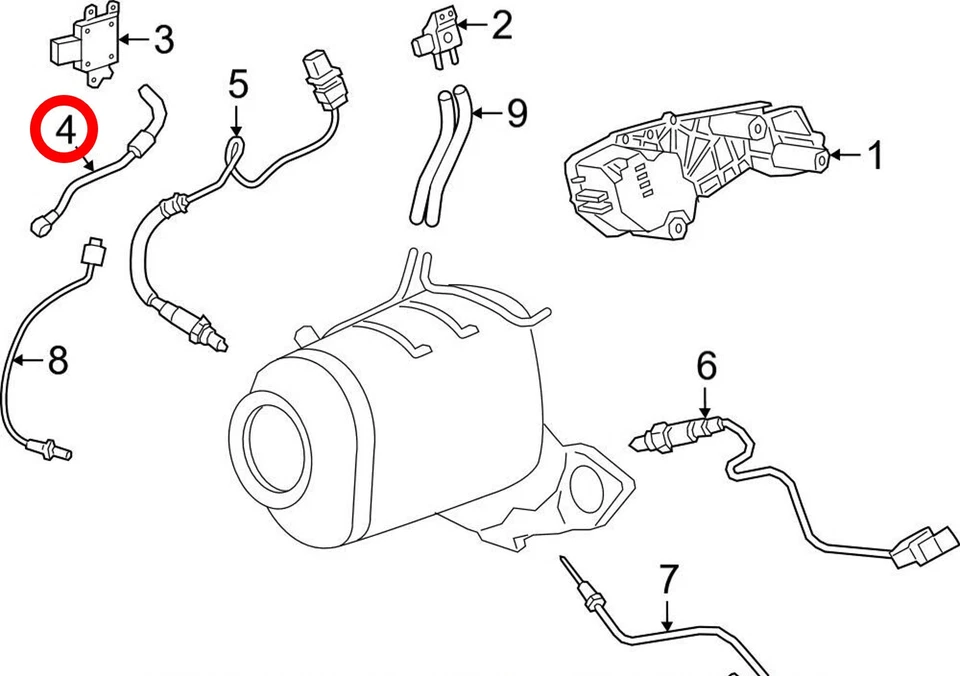 3
2
4
5
9
1
8
6
7