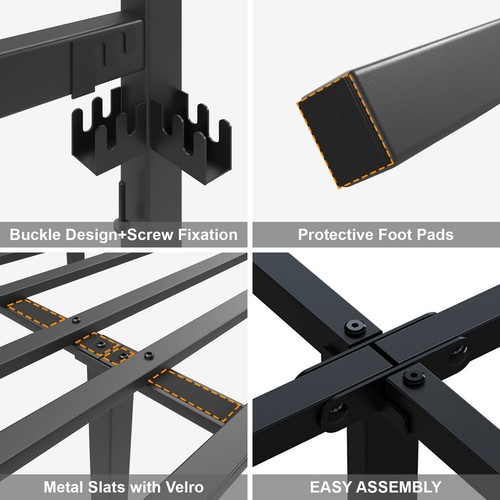 Buckle Design+Screw Fixation

Protective Foot Pads

Metal Slats with Velro

EASY ASSEMBLY