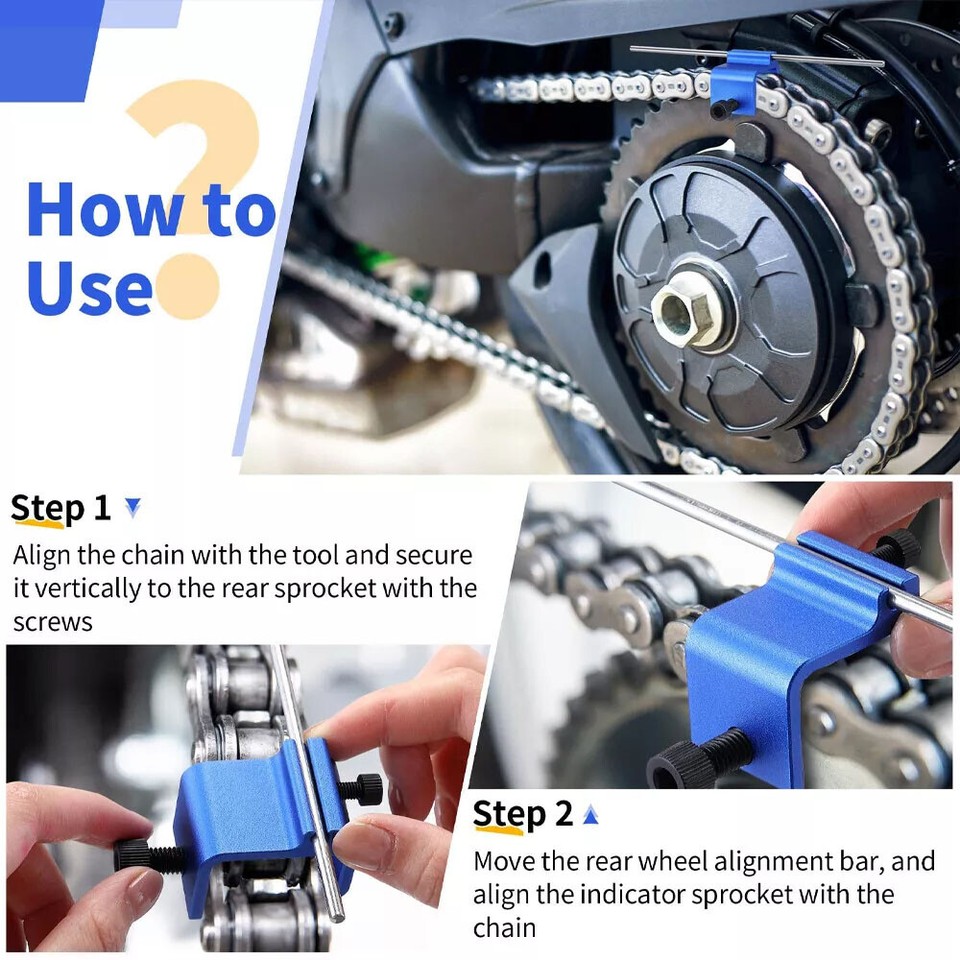 How to Use

Step 1

Align the chain with the tool and secure it vertically to the rear sprocket with the screws

Step 2

Move the rear wheel alignment bar, and align the indicator sprocket with the chain